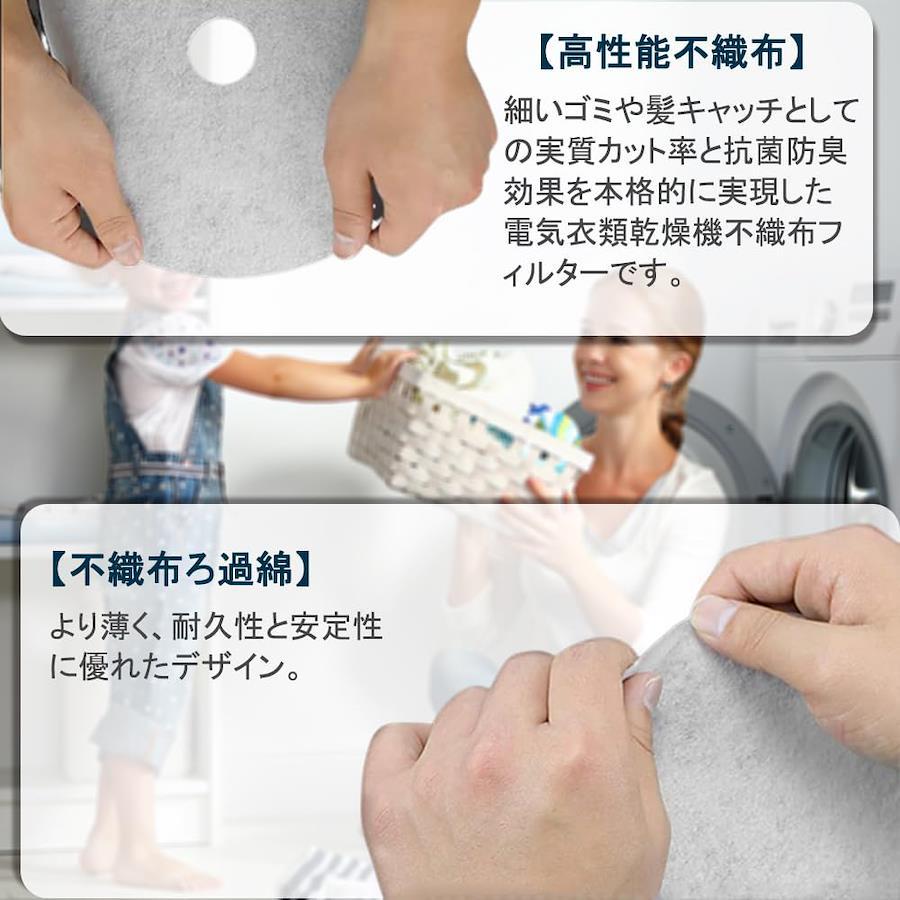 【高性能不織布】

細いゴミや髪キャッチとしての実質カット率と抗菌防臭効果を本格的に実現した電気衣類乾燥機不織布フィルターです。

【不織布ろ過綿】

より薄く、耐久性と安定性に優れたデザイン。