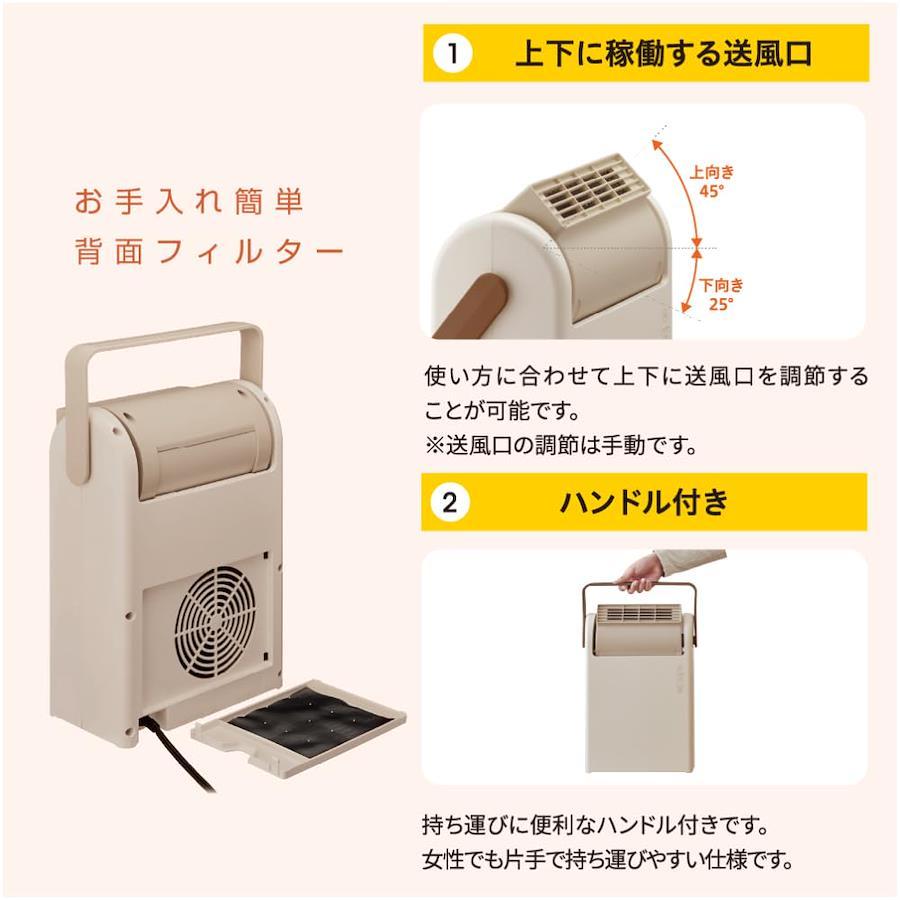 お手入れ簡単
背面フィルター

1 上下に稼働する送風口

上向き 45°

下向き 25°

使い方に合わせて上下に送風口を調節することが可能です。
※送風口の調節は手動です。

2 ハンドル付き

持ち運びに便利なハンドル付きです。
女性でも片手で持ち運びやすい仕様です。