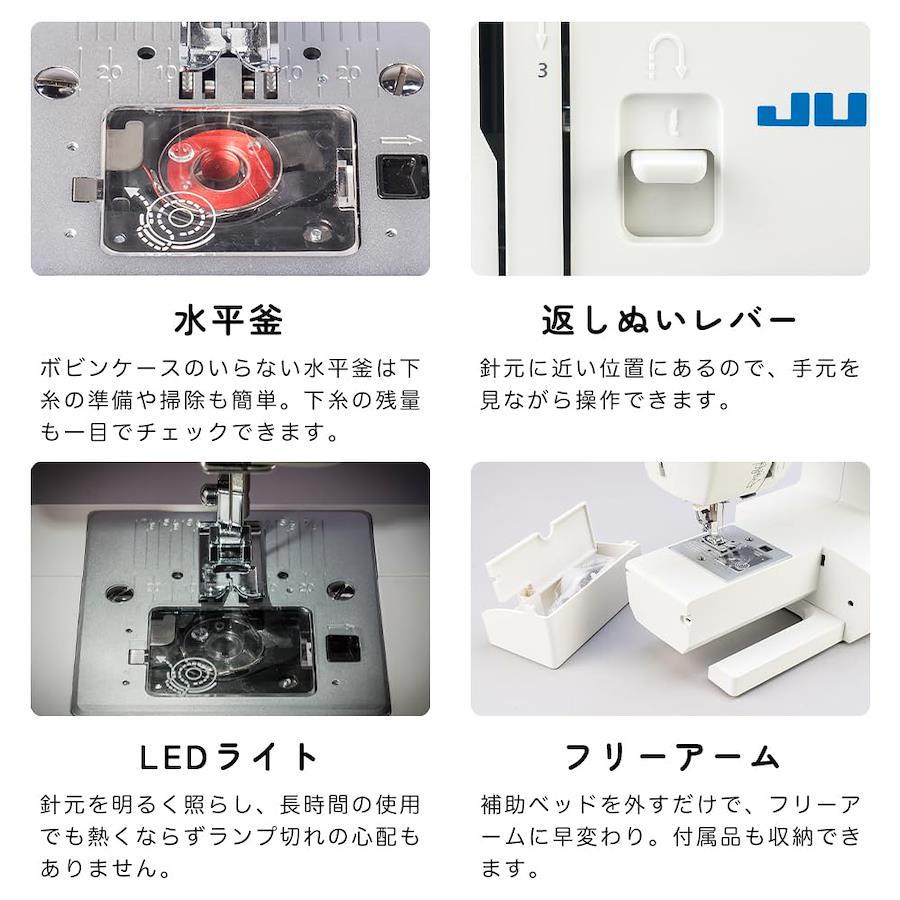 20 10 10 20

3

JU

水平釜

ボビンケースのいらない水平釜は下糸の準備や掃除も簡単。下糸の残量も一目でチェックできます。

返しぬいレバー

針元に近い位置にあるので、手元を見ながら操作できます。

LEDライト

針元を明るく照らし、長時間の使用でも熱くならずランプ切れの心配もありません。

フリーアーム

補助ベッドを外すだけで、フリーアームに早変わり。付属品も収納できます。