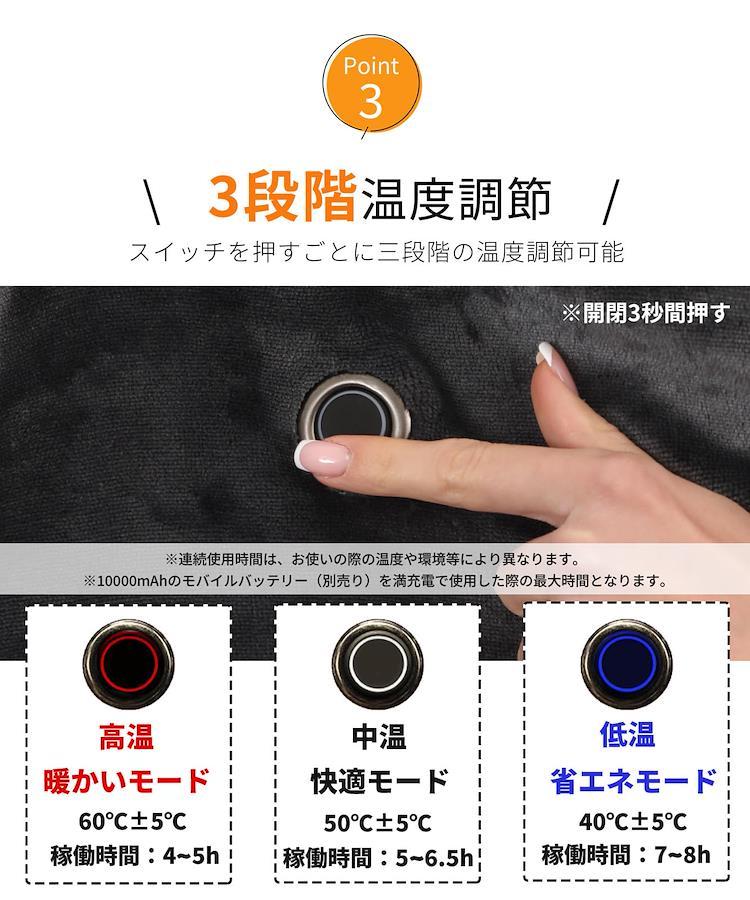 Point
3

\ 3段階温度調節 /
スイッチを押すごとに三段階の温度調節可能

※開閉3秒間押す

※連続使用時間は、お使いの際の温度や環境等により異なります。
※10000mAhのモバイルバッテリー（別売り）を満充電で使用した際の最大時間となります。

高温
暖かいモード
60℃±5℃
稼働時間：4~5h

中温
快適モード
50℃±5℃
稼働時間：5~6.5h

低温
省エネモード
40℃±5℃
稼働時間：7~8h