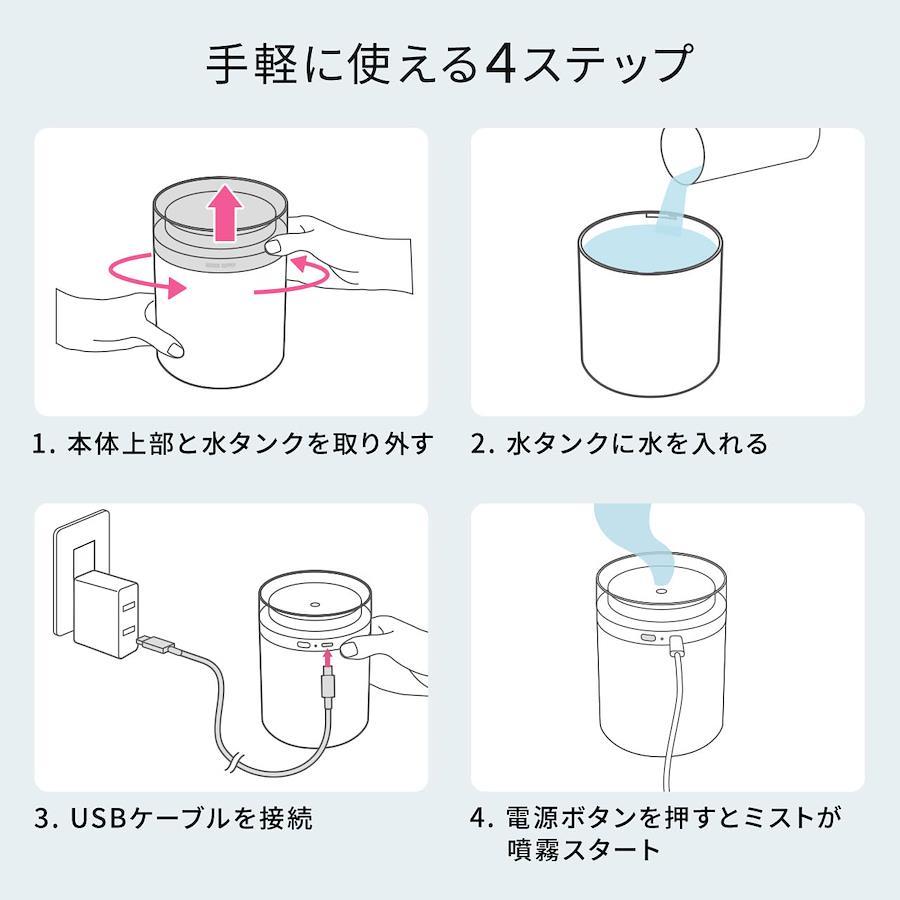 手軽に使える4ステップ

1. 本体上部と水タンクを取り外す

2. 水タンクに水を入れる

3. USBケーブルを接続

4. 電源ボタンを押すとミストが噴霧スタート