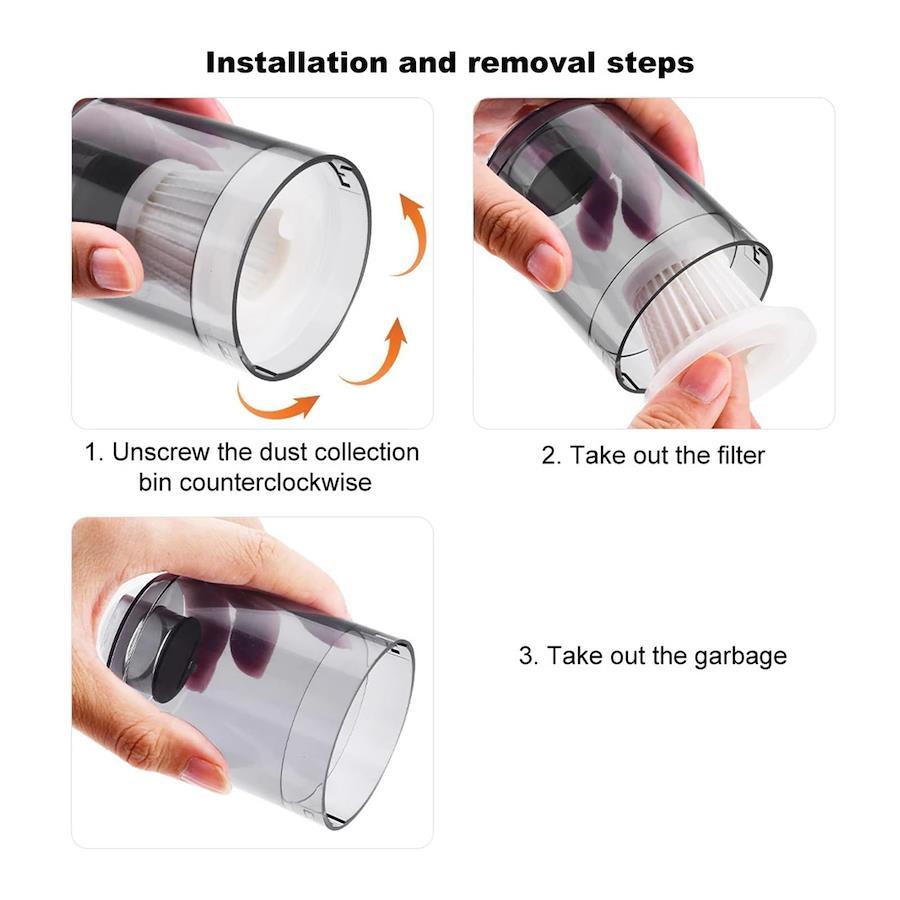 Installation and removal steps

1. Unscrew the dust collection bin counterclockwise

2. Take out the filter

3. Take out the garbage