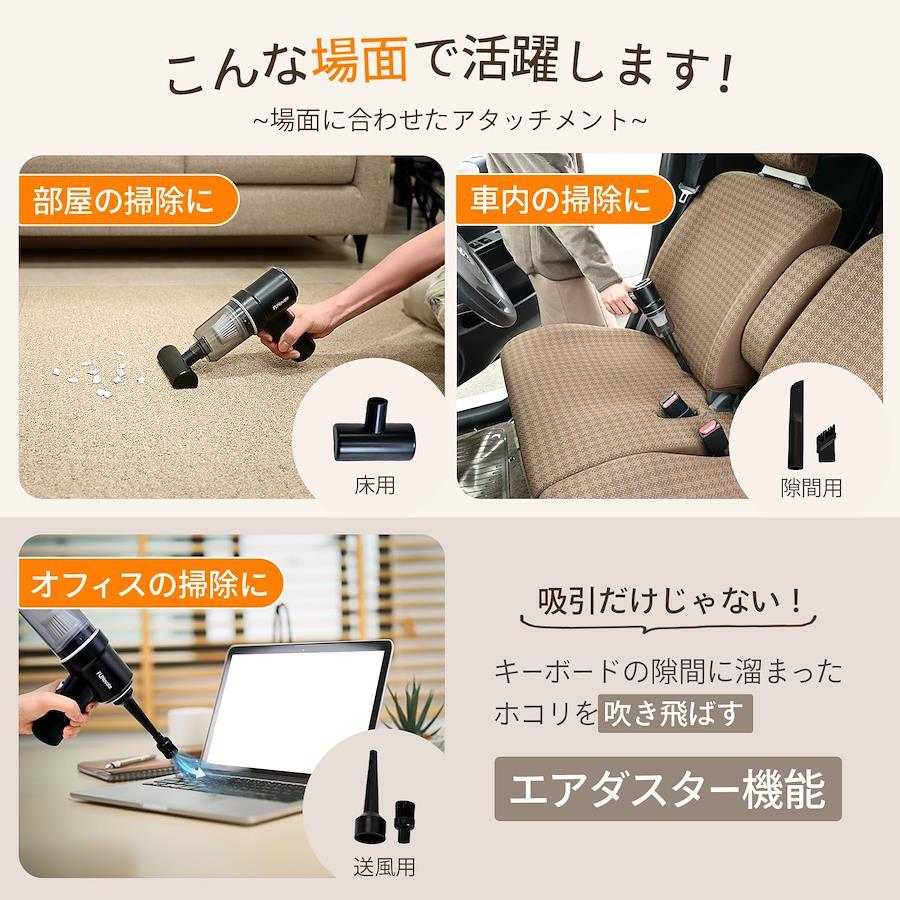 こんな場面で活躍します！

~場面に合わせたアタッチメント~

部屋の掃除に

床用

車内の掃除に

隙間用

オフィスの掃除に

送風用

吸引だけじゃない！

キーボードの隙間に溜まったホコリを吹き飛ばす

エアダスター機能