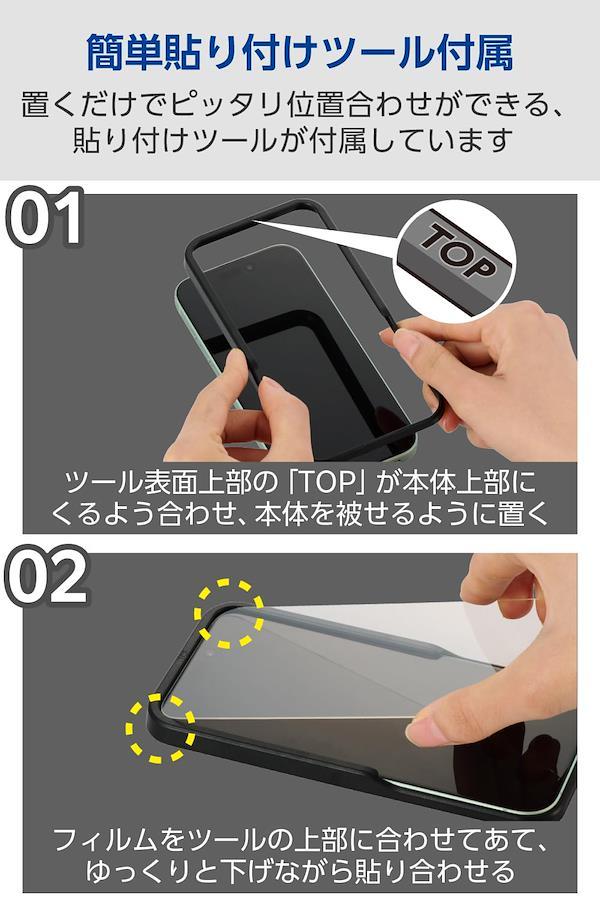 簡単貼り付けツール付属

置くだけでピッタリ位置合わせができる、貼り付けツールが付属しています

01

TOP

ツール表面上部の「TOP」が本体上部にくるよう合わせ、本体を被せるように置く

02

フィルムをツールの上部に合わせてあて、ゆっくりと下げながら貼り合わせる