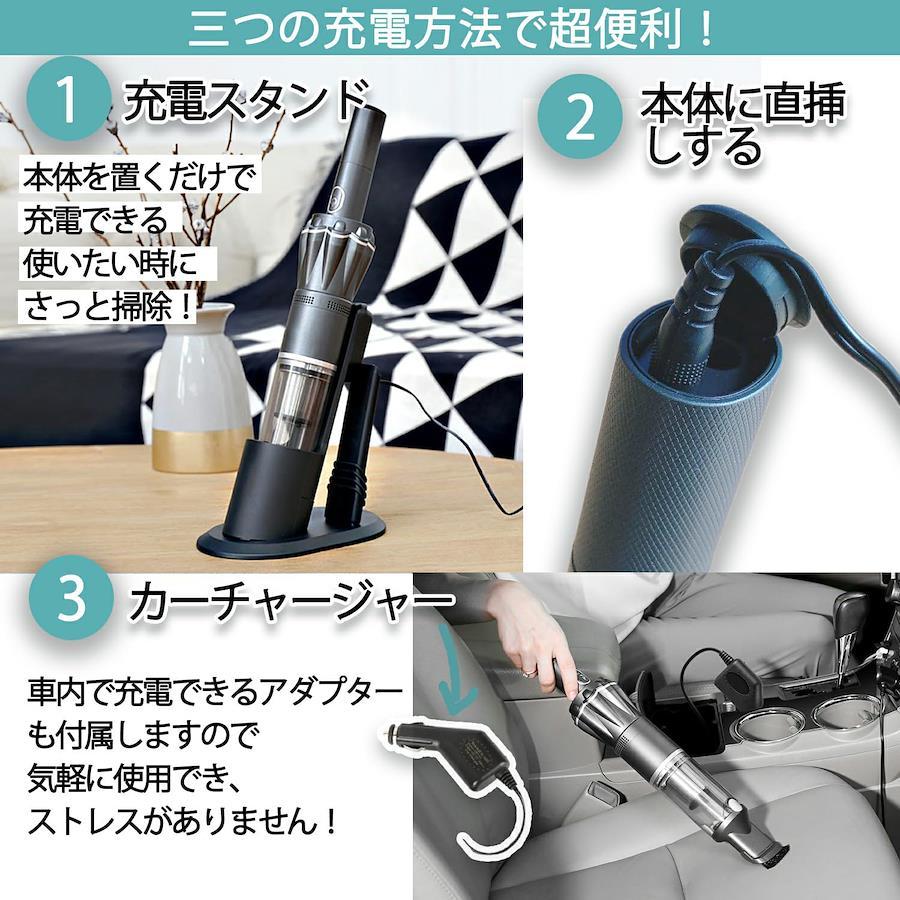 三つの充電方法で超便利！

1 充電スタンド

本体を置くだけで
充電できる
使いたい時に
さっと掃除！

2 本体に直挿しする

3 カーチャージャー

車内で充電できるアダプターも付属しますので
気軽に使用でき、
ストレスがありません！