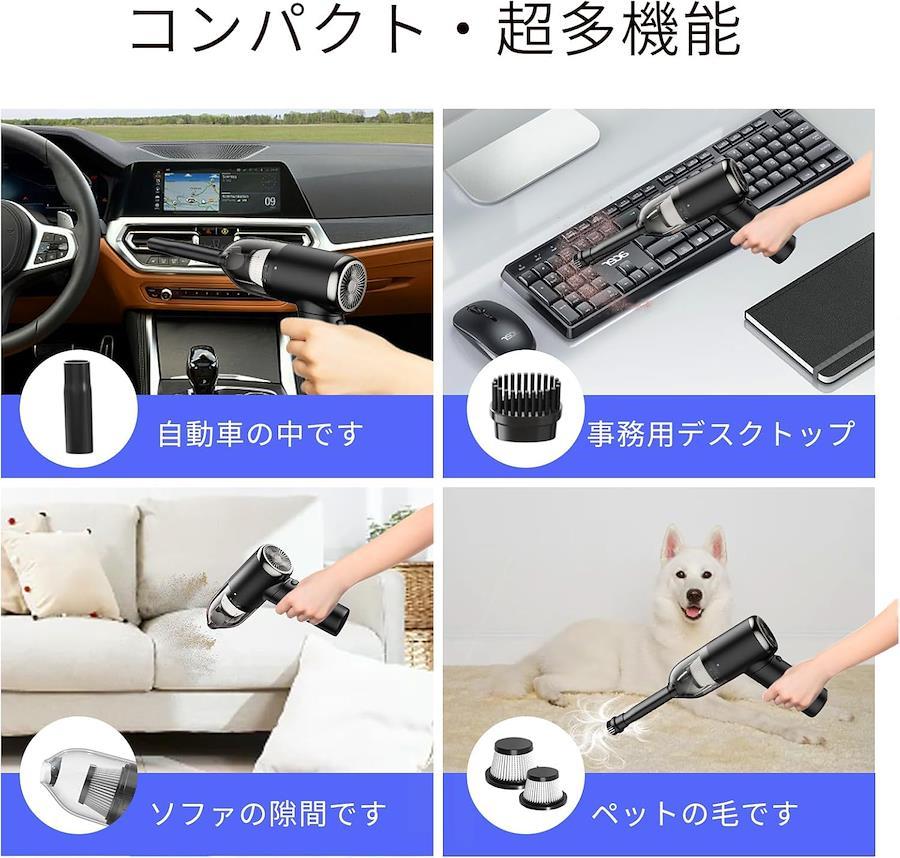 コンパクト・超多機能

09

自動車の中です

事務用デスクトップ

ソファの隙間です

ペットの毛です