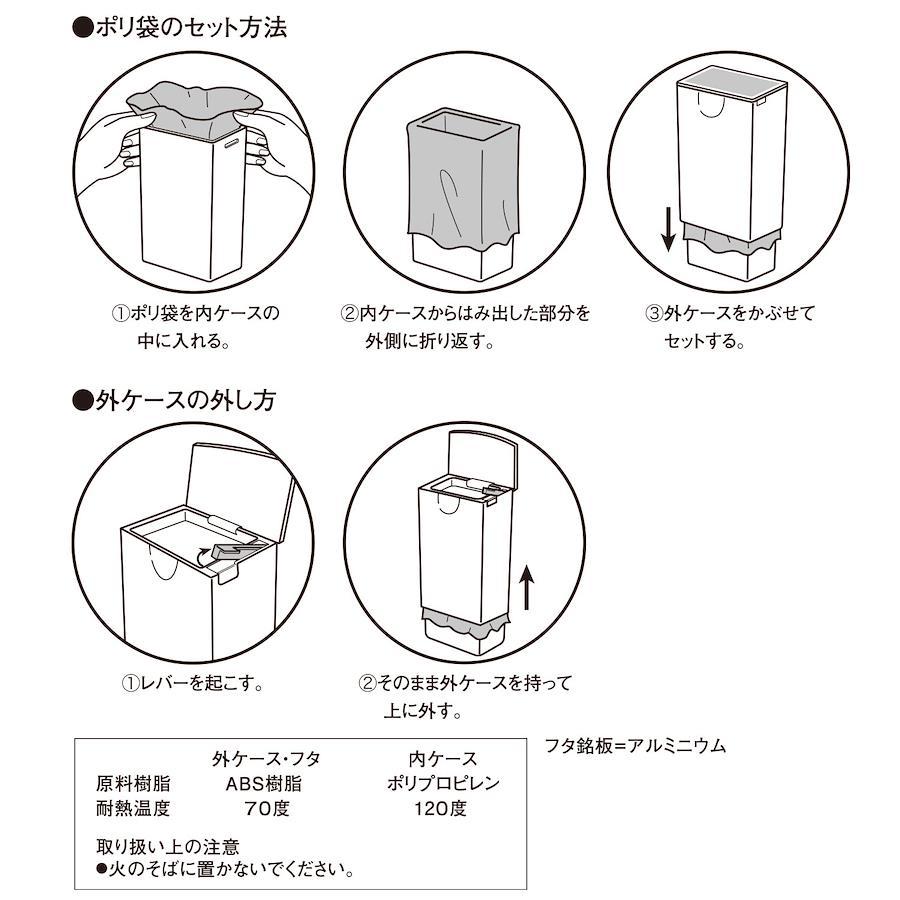 ●ポリ袋のセット方法

①ポリ袋を内ケースの中に入れる。

②内ケースからはみ出した部分を外側に折り返す。

③外ケースをかぶせてセットする。

●外ケースの外し方

①レバーを起こす。

②そのまま外ケースを持って上に外す。

| | 外ケース・フタ | 内ケース |
|---|---|---|
| 原料樹脂 | ABS樹脂 | ポリプロピレン |
| 耐熱温度 | 70度 | 120度 |

取り扱い上の注意
●火のそばに置かないでください。

フタ銘板=アルミニウム