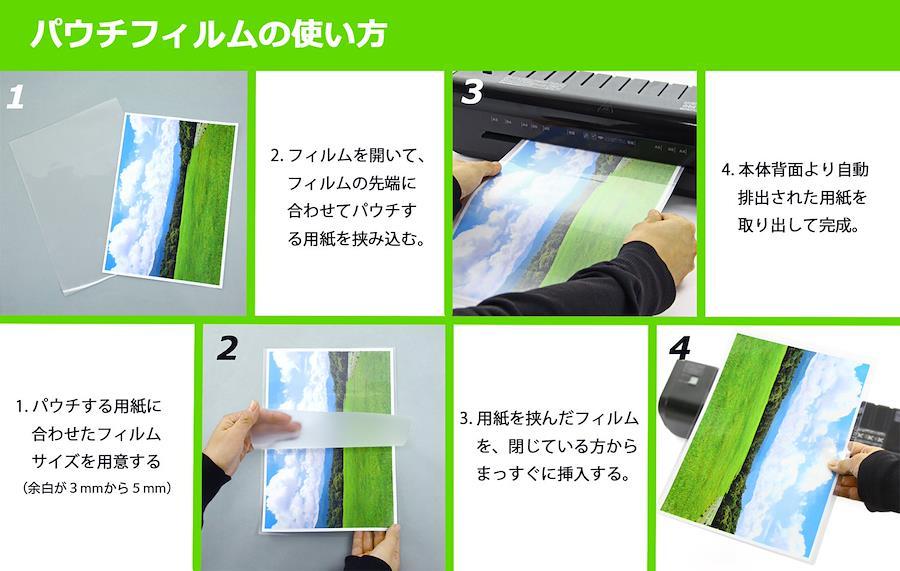 パウチフィルムの使い方

1

2. フィルムを開いて、フィルムの先端に合わせてパウチする用紙を挟み込む。

3

4. 本体背面より自動排出された用紙を取り出して完成。

1. パウチする用紙に合わせたフィルムサイズを用意する
(余白が 3 mmから 5 mm)

2

3. 用紙を挟んだフィルムを、閉じている方からまっすぐに挿入する。

4