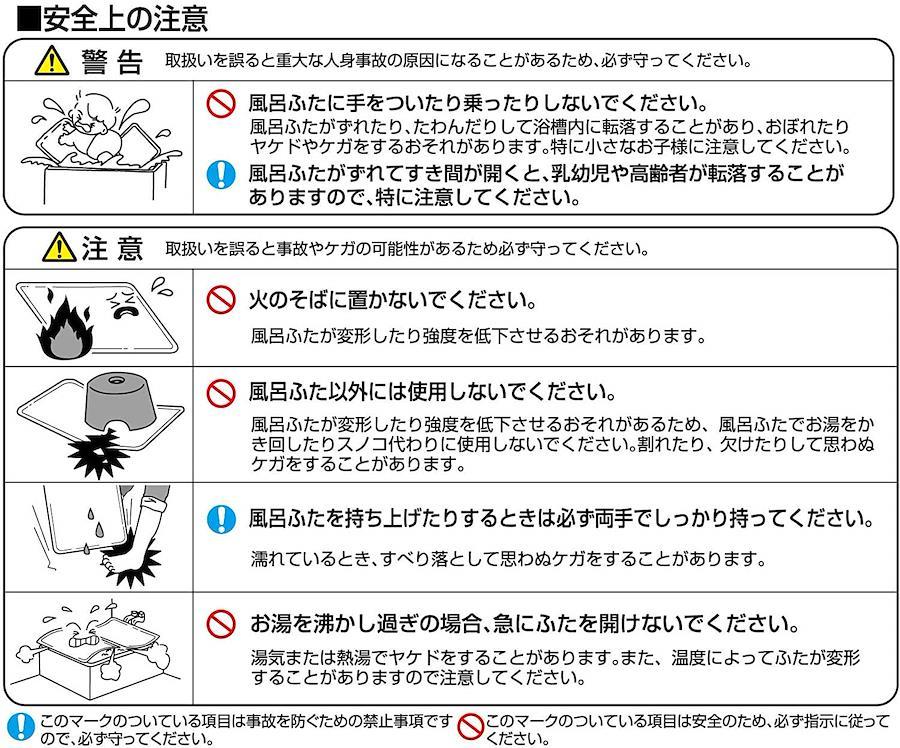 ■安全上の注意

警告　取扱いを誤ると重大な人身事故の原因になることがあるため、必ず守ってください。

風呂ふたに手をついたり乗ったりしないでください。
風呂ふたがずれたり、たわんだりして浴槽内に転落することがあり、おぼれたりヤケドやケガをするおそれがあります。特に小さなお子様に注意してください。

風呂ふたがずれてすき間が開くと、乳幼児や高齢者が転落することがありますので、特に注意してください。

注意　取扱いを誤ると事故やケガの可能性があるため必ず守ってください。

火のそばに置かないでください。
風呂ふたが変形したり強度を低下させるおそれがあります。

風呂ふた以外には使用しないでください。
風呂ふたが変形したり強度を低下させるおそれがあるため、風呂ふたでお湯をかき回したりスノコ代わりに使用しないでください。割れたり、欠けたりして思わぬケガをすることがあります。

風呂ふたを持ち上げたりするときは必ず両手でしっかり持ってください。
濡れているとき、すべり落として思わぬケガをすることがあります。

お湯を沸かし過ぎの場合、急にふたを開けないでください。
湯気または熱湯でヤケドをすることがあります。また、温度によってふたが変形することがありますので注意してください。

このマークのついている項目は事故を防ぐための禁止事項ですので、必ず守ってください。　このマークのついている項目は安全のため、必ず指示に従ってください。