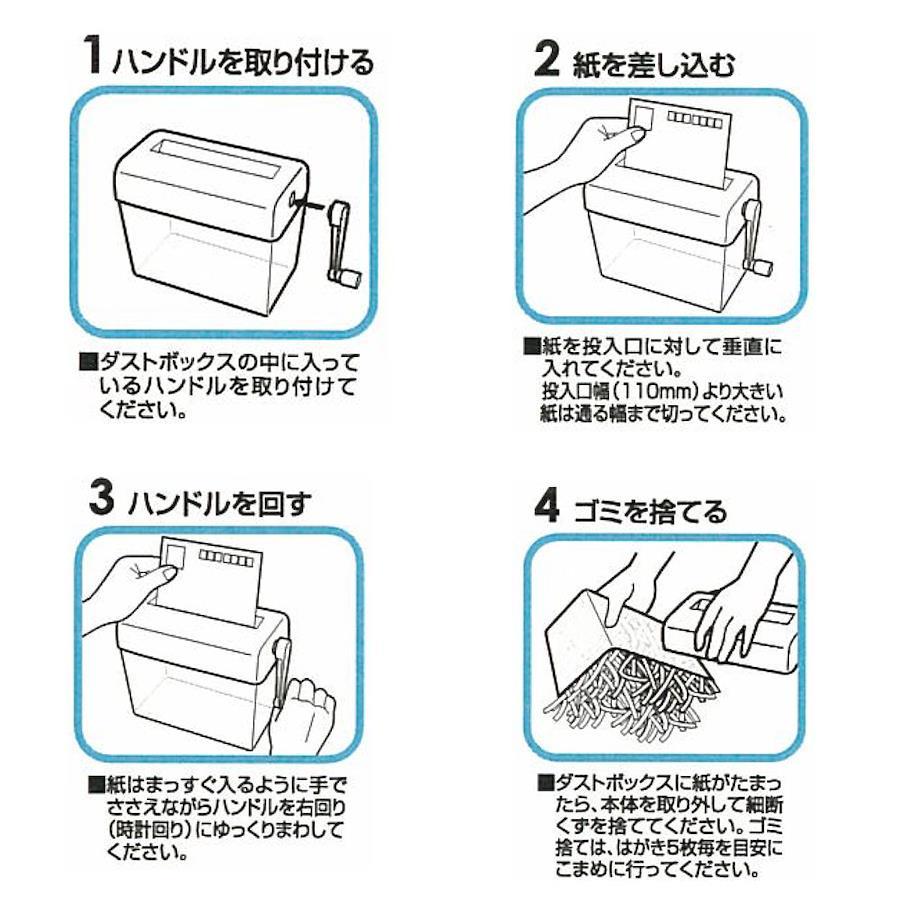 1 ハンドルを取り付ける

■ダストボックスの中に入っているハンドルを取り付けてください。

2 紙を差し込む

■紙を投入口に対して垂直に入れてください。
投入口幅（110mm）より大きい紙は通る幅まで切ってください。

3 ハンドルを回す

■紙はまっすぐ入るように手でささえながらハンドルを右回り（時計回り）にゆっくりまわしてください。

4 ゴミを捨てる

■ダストボックスに紙がたまったら、本体を取り外して細断くずを捨ててください。ゴミ捨ては、はがき5枚毎を目安にこまめに行ってください。