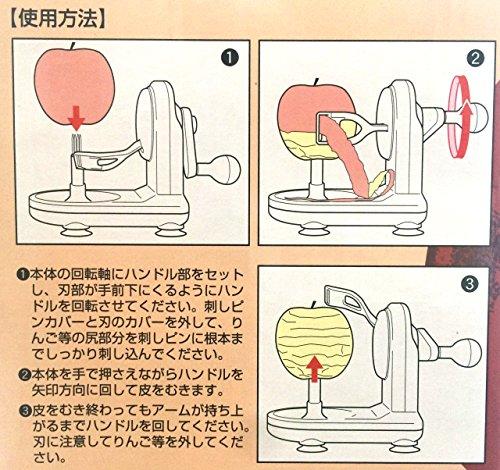 【使用方法】

❶

❷

❶本体の回転軸にハンドル部をセットし、刃部が手前下にくるようにハンドルを回転させてください。刺しピンカバーと刃のカバーを外して、りんご等の尻部分を刺しピンに根本までしっかり刺し込んでください。

❷本体を手で押さえながらハンドルを矢印方向に回して皮をむきます。

❸皮をむき終わってもアームが持ち上がるまでハンドルを回してください。刃に注意してりんご等を外してください。

❸