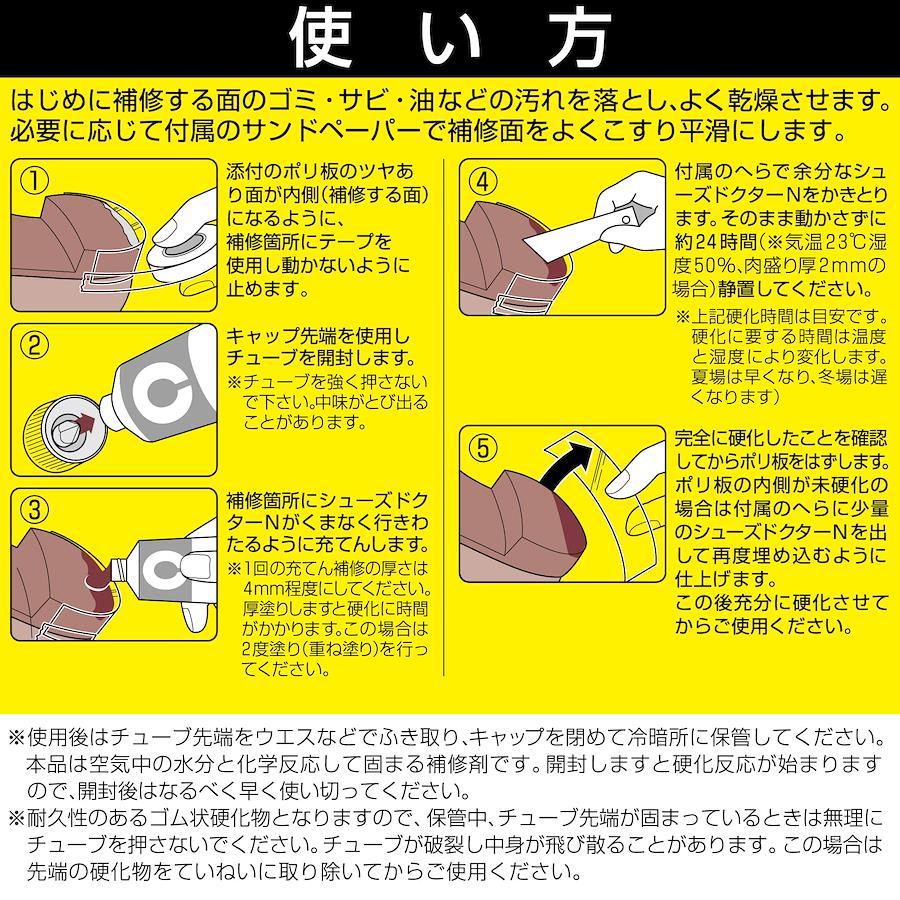 使い方

はじめに補修する面のゴミ・サビ・油などの汚れを落とし、よく乾燥させます。必要に応じて付属のサンドペーパーで補修面をよくこすり平滑にします。

①
添付のポリ板のツヤあり面が内側（補修する面）になるように、補修箇所にテープを使用し動かないように止めます。

②
キャップ先端を使用しチューブを開封します。
※チューブを強く押さないで下さい。中味がとび出ることがあります。

③
補修箇所にシューズドクターNがくまなく行きわたるように充てんします。
※1回の充てん補修の厚さは4mm程度にしてください。厚塗りしますと硬化に時間がかかります。この場合は2度塗り（重ね塗り）を行ってください。

④
付属のへらで余分なシューズドクターNをかきとります。そのまま動かさずに約24時間（※気温23℃湿度50%、肉盛り厚2mmの場合）静置してください。
※上記硬化時間は目安です。硬化に要する時間は温度と湿度により変化します。夏場は早くなり、冬場は遅くなります）

⑤
完全に硬化したことを確認してからポリ板をはずします。ポリ板の内側が未硬化の場合は付属のへらに少量のシューズドクターNを出して再度埋め込むように仕上げます。
この後充分に硬化させてからご使用ください。

※使用後はチューブ先端をウエスなどでふき取り、キャップを閉めて冷暗所に保管してください。本品は空気中の水分と化学反応して固まる補修剤です。開封しますと硬化反応が始まりますので、開封後はなるべく早く使い切ってください。
※耐久性のあるゴム状硬化物となりますので、保管中、チューブ先端が固まっているときは無理にチューブを押さないでください。チューブが破裂し中身が飛び散ることがあります。この場合は先端の硬化物をていねいに取り除いてからご使用ください。