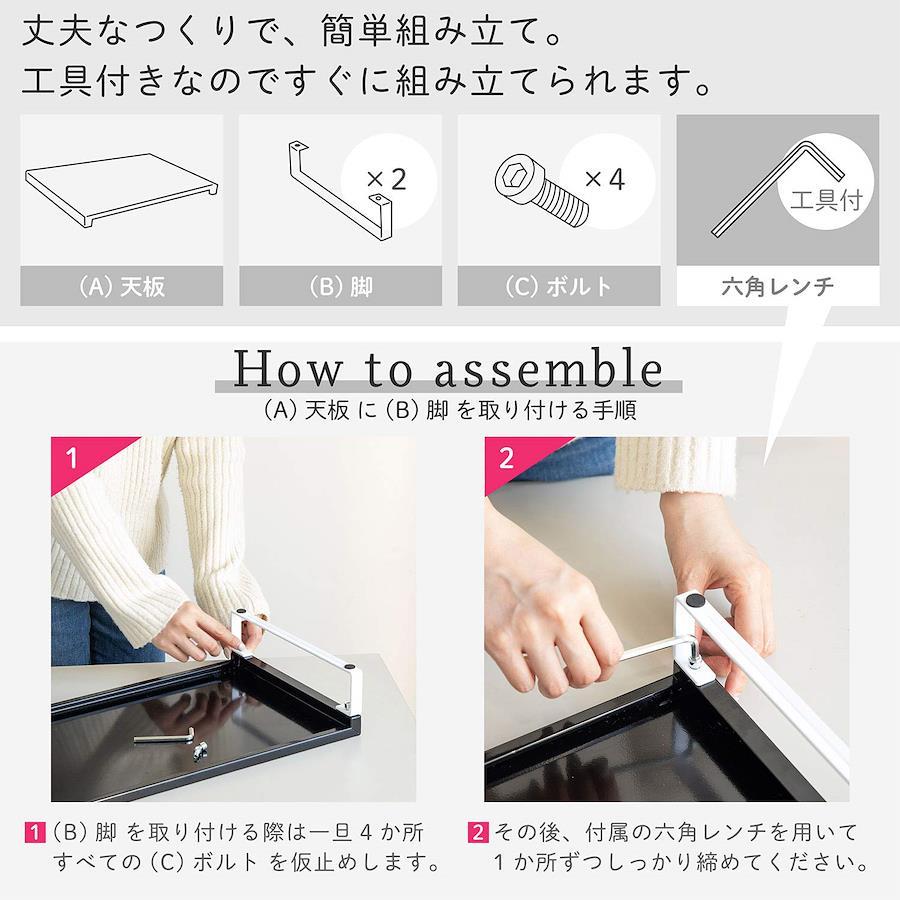 丈夫なつくりで、簡単組み立て。
工具付きなのですぐに組み立てられます。

(A) 天板

×2
(B) 脚

×4
(C) ボルト

工具付
六角レンチ

How to assemble
(A) 天板 に (B) 脚 を取り付ける手順

1

2

1 (B) 脚 を取り付ける際は一旦 4 か所すべての (C) ボルト を仮止めします。

2 その後、付属の六角レンチを用いて 1 か所ずつしっかり締めてください。