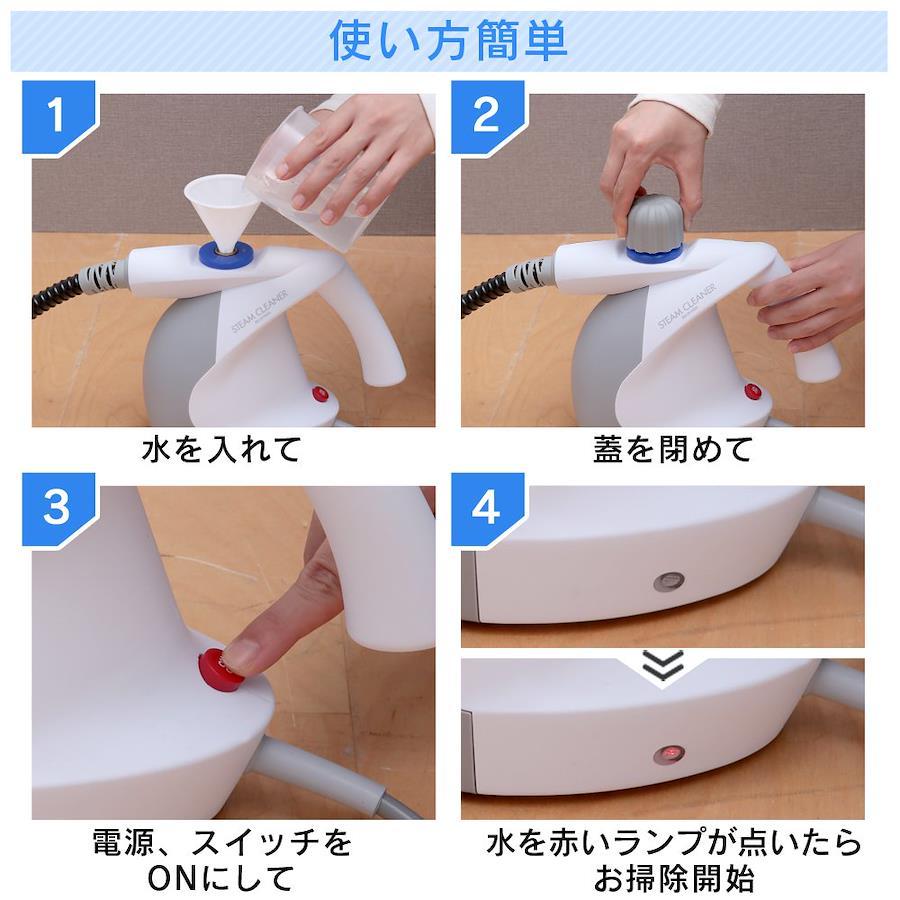 使い方簡単

1

STEAM CLEANER

水を入れて

2

STEAM CLEANER

蓋を閉めて

3

電源、スイッチを
ONにして

4

水を赤いランプが点いたら
お掃除開始