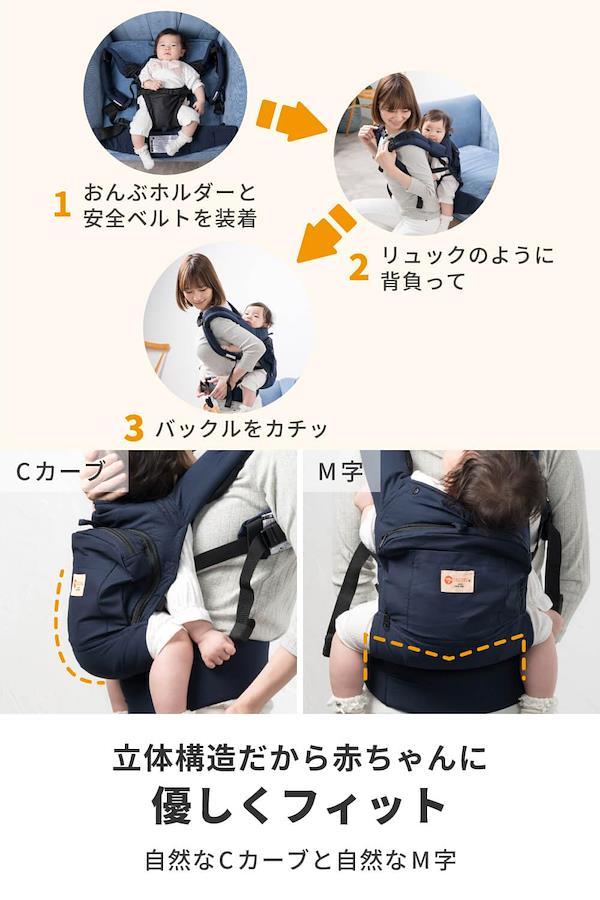 1 おんぶホルダーと安全ベルトを装着

2 リュックのように背負って

3 バックルをカチッ

Cカーブ

M字

立体構造だから赤ちゃんに
優しくフィット

自然なCカーブと自然なM字