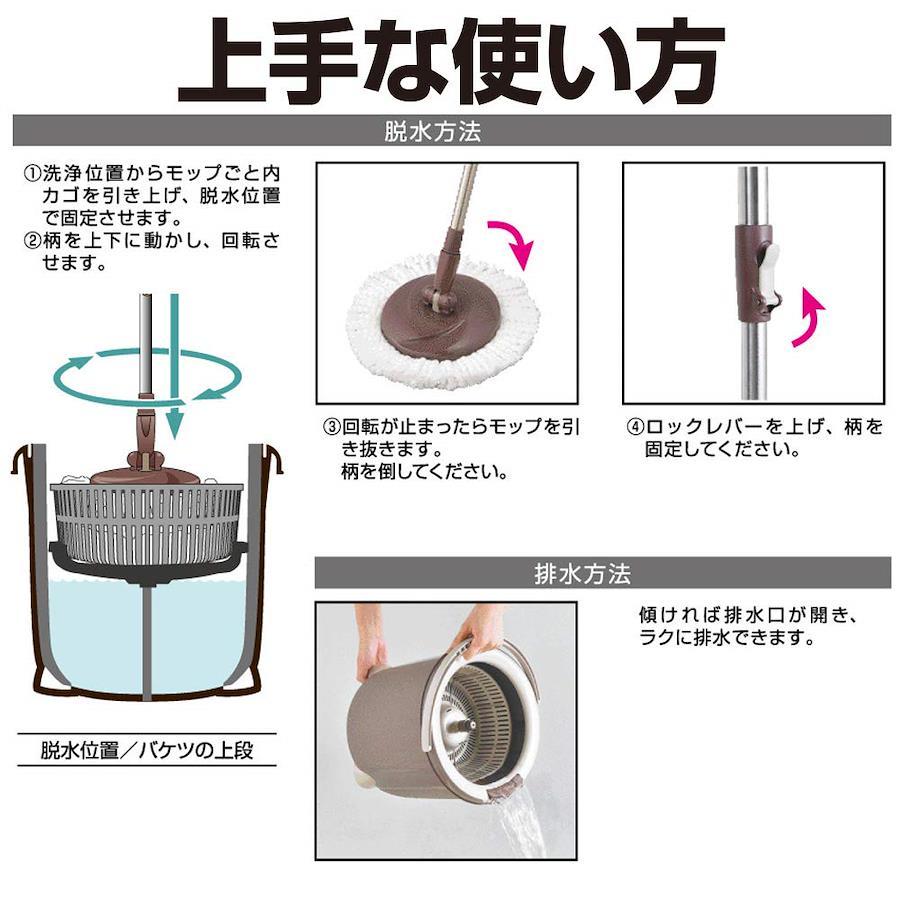 上手な使い方

脱水方法

①洗浄位置からモップごと内カゴを引き上げ、脱水位置で固定させます。
②柄を上下に動かし、回転させます。

脱水位置／バケツの上段

③回転が止まったらモップを引き抜きます。
柄を倒してください。

④ロックレバーを上げ、柄を固定してください。

排水方法

傾ければ排水口が開き、ラクに排水できます。