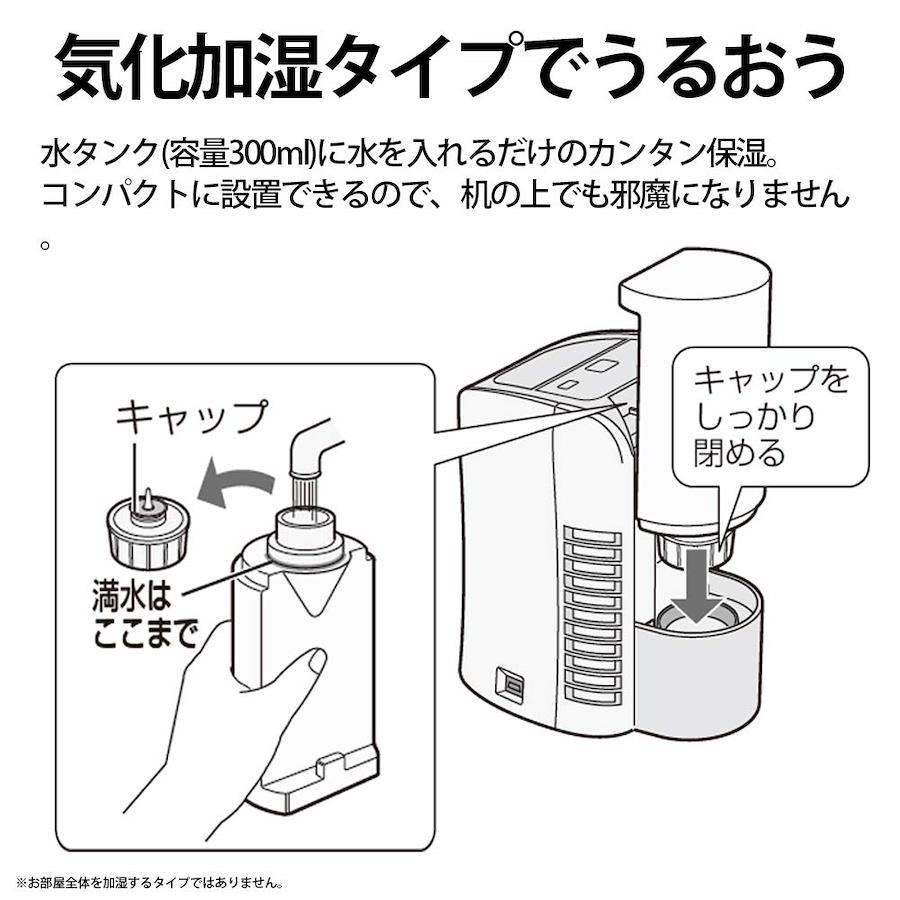 気化加湿タイプでうるおう

水タンク(容量300ml)に水を入れるだけのカンタン保湿。コンパクトに設置できるので、机の上でも邪魔になりません。

キャップ

満水はここまで

キャップをしっかり閉める

※お部屋全体を加湿するタイプではありません。