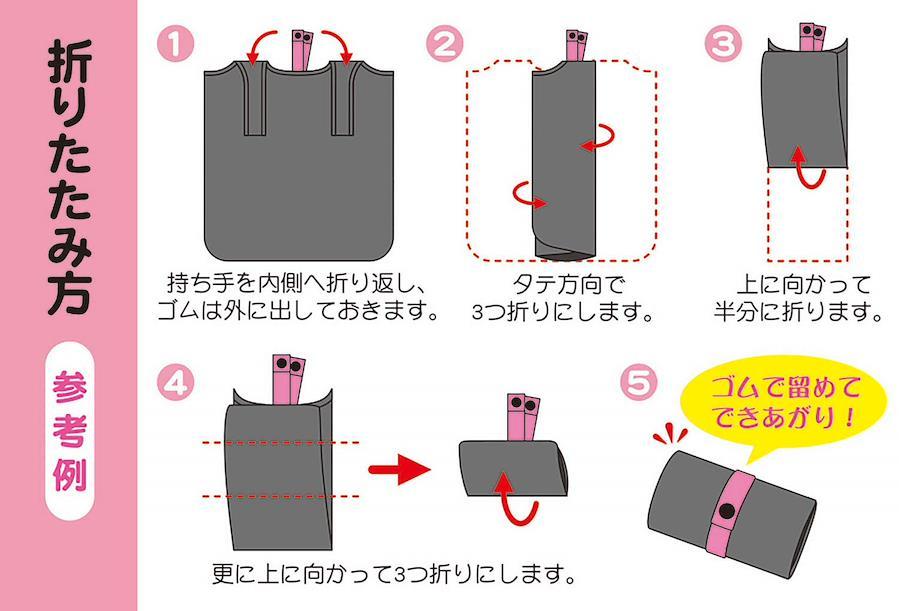 折りたたみ方

参考例

1
持ち手を内側へ折り返し、ゴムは外に出しておきます。

2
タテ方向で3つ折りにします。

3
上に向かって半分に折ります。

4
更に上に向かって3つ折りにします。

5
ゴムで留めてできあがり！