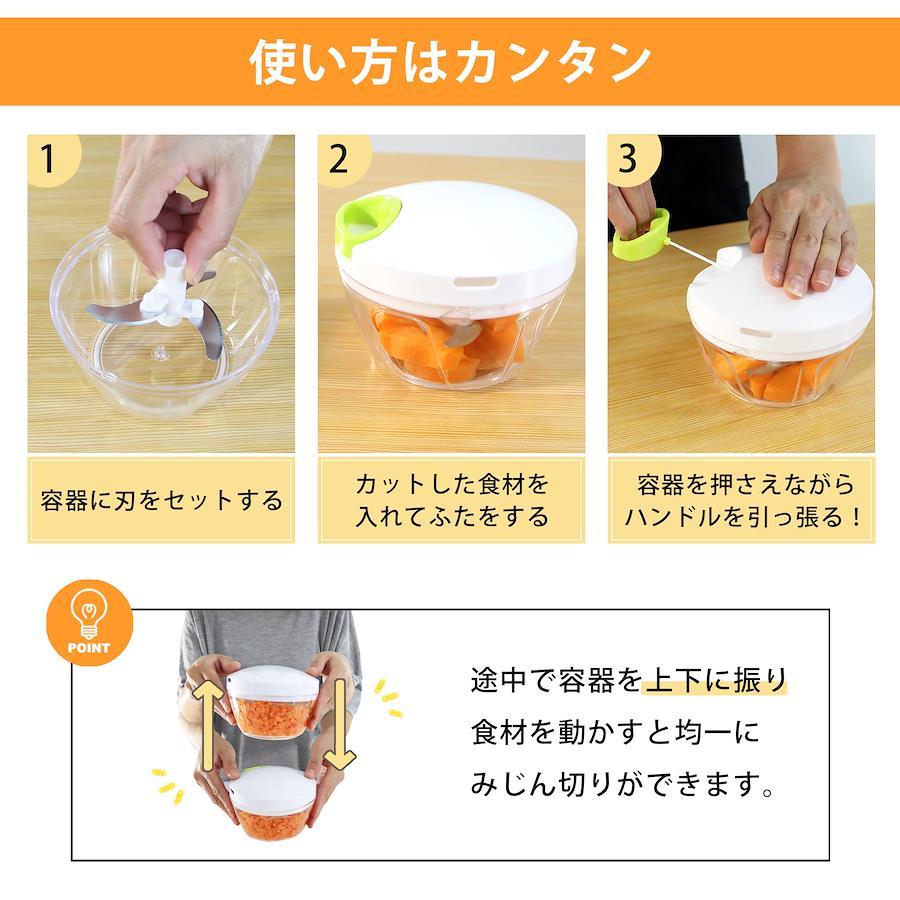 使い方はカンタン

1

容器に刃をセットする

2

カットした食材を入れてふたをする

3

容器を押さえながらハンドルを引っ張る！

POINT

途中で容器を上下に振り食材を動かすと均一にみじん切りができます。