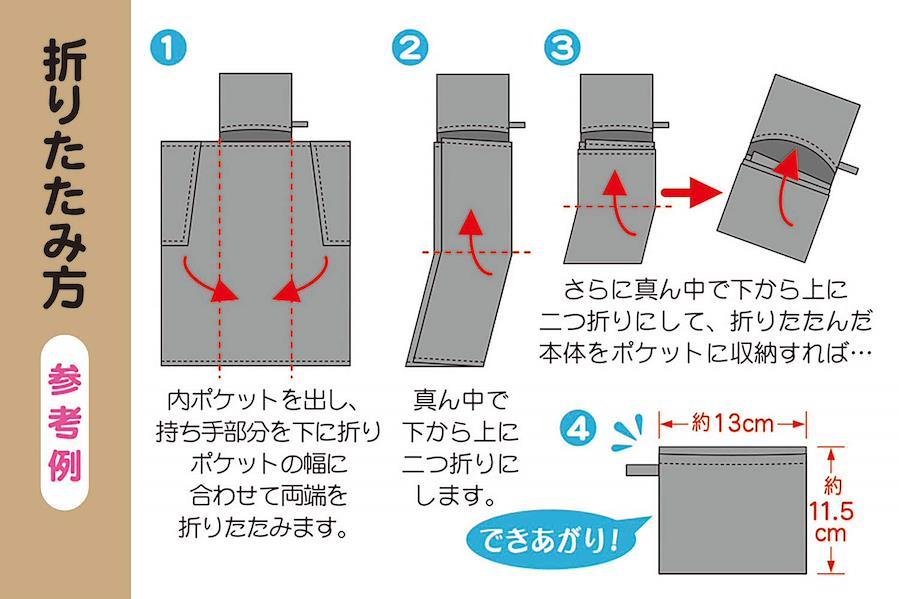 折りたたみ方

参考例

1

内ポケットを出し、持ち手部分を下に折りポケットの幅に合わせて両端を折りたたみます。

2

真ん中で下から上に二つ折りにします。

3

さらに真ん中で下から上に二つ折りにして、折りたたんだ本体をポケットに収納すれば…

4

約13cm

約11.5cm

できあがり!