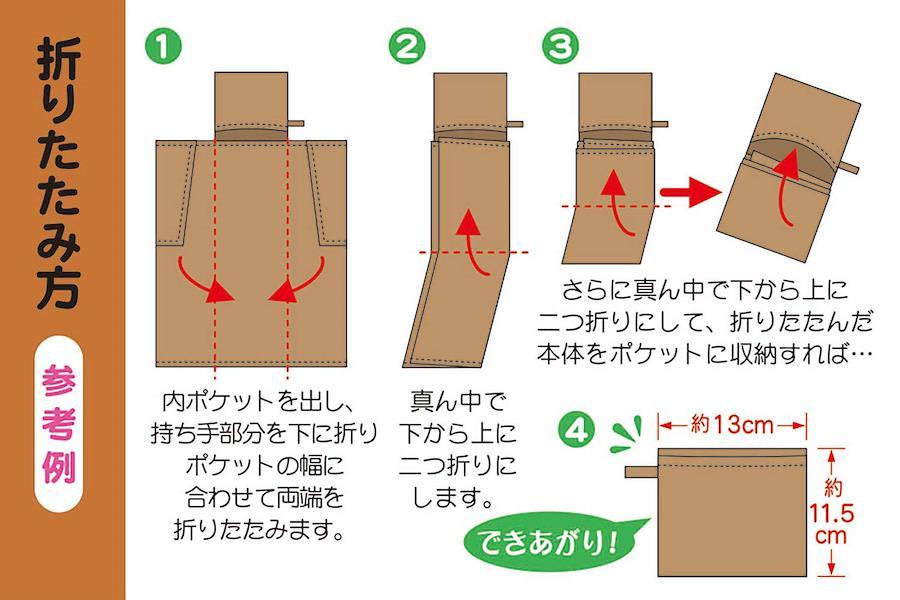 折りたたみ方

参考例

1

内ポケットを出し、持ち手部分を下に折りポケットの幅に合わせて両端を折りたたみます。

2

真ん中で下から上に二つ折りにします。

3

さらに真ん中で下から上に二つ折りにして、折りたたんだ本体をポケットに収納すれば…

4

約13cm

約11.5cm

できあがり!