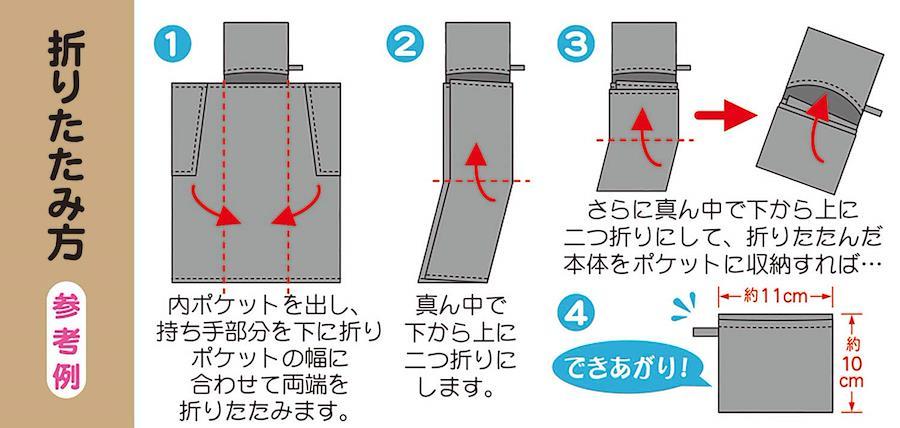 折りたたみ方

参考例

1

内ポケットを出し、持ち手部分を下に折りポケットの幅に合わせて両端を折りたたみます。

2

真ん中で下から上に二つ折りにします。

3

さらに真ん中で下から上に二つ折りにして、折りたたんだ本体をポケットに収納すれば…

4

できあがり!

約11cm

約10cm