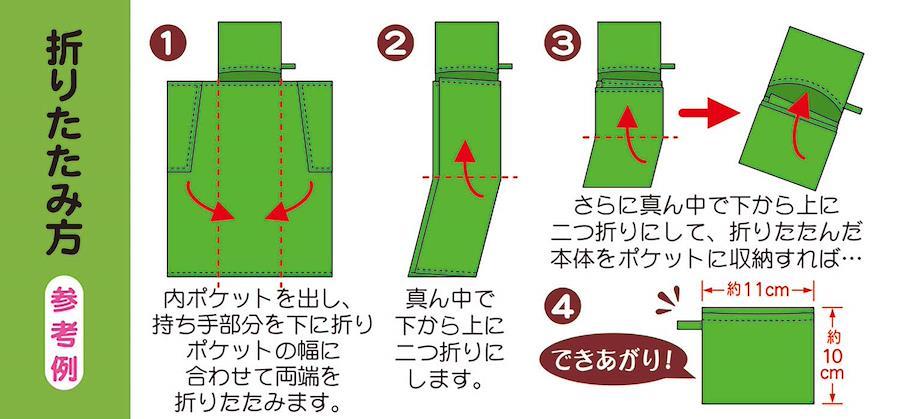 折りたたみ方

参考例

1

内ポケットを出し、持ち手部分を下に折りポケットの幅に合わせて両端を折りたたみます。

2

真ん中で下から上に二つ折りにします。

3

さらに真ん中で下から上に二つ折りにして、折りたたんだ本体をポケットに収納すれば…

4

できあがり!

約11cm

約10cm