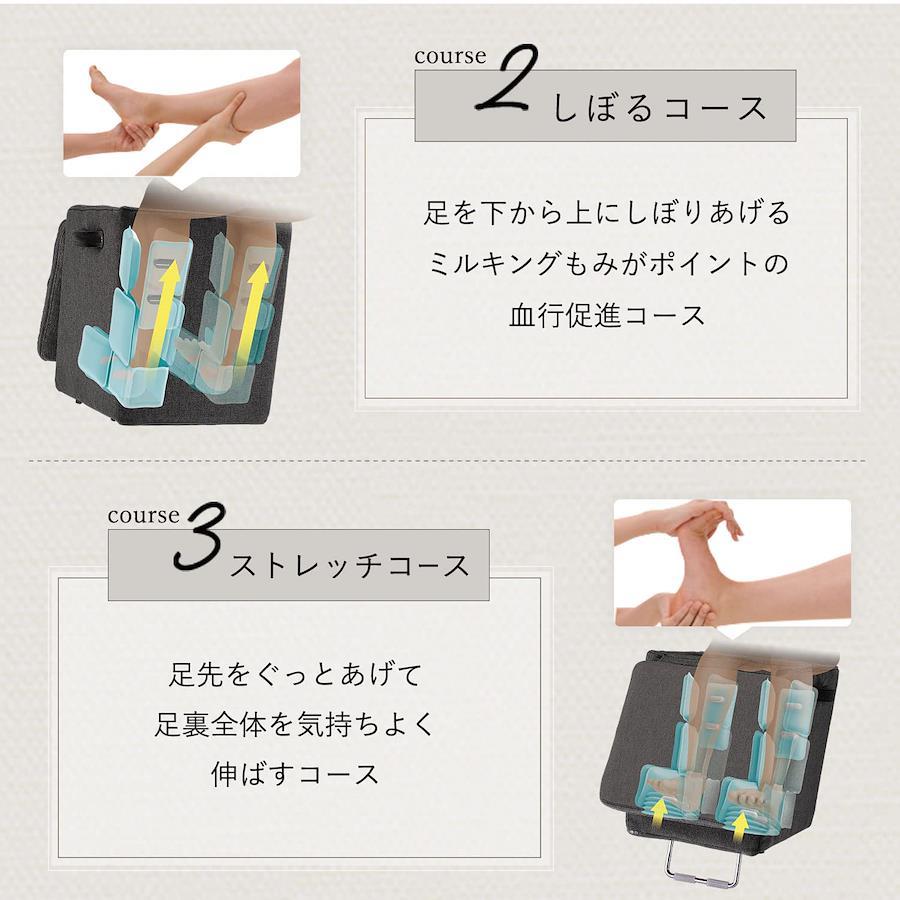 course 2 しぼるコース

足を下から上にしぼりあげる
ミルキングもみがポイントの
血行促進コース

course 3 ストレッチコース

足先をぐっとあげて
足裏全体を気持ちよく
伸ばすコース