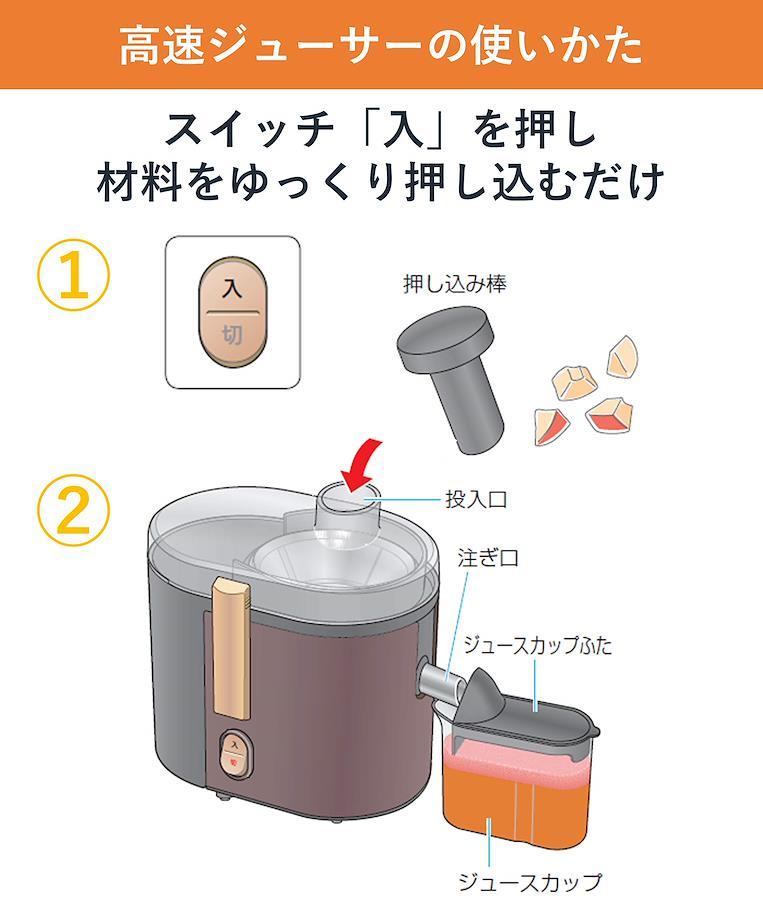 高速ジューサーの使いかた

スイッチ「入」を押し
材料をゆっくり押し込むだけ

①

入
切

押し込み棒

②

投入口

注ぎ口

ジュースカップふた

入
切

ジュースカップ