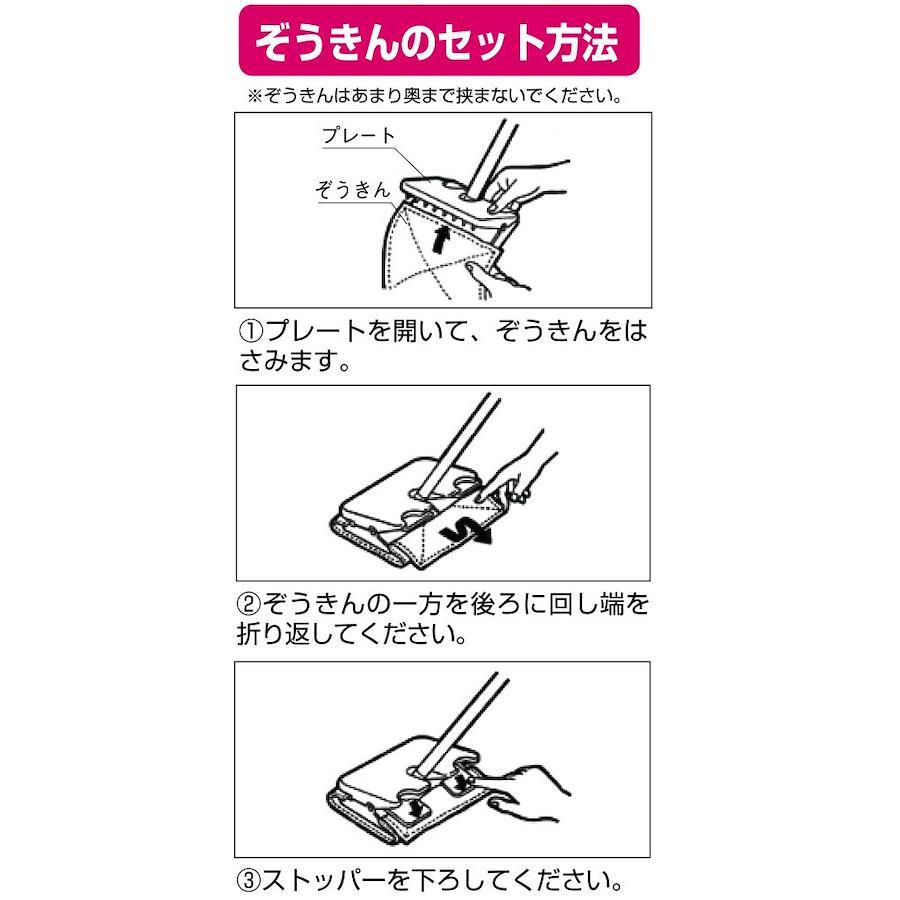 ぞうきんのセット方法

※ぞうきんはあまり奥まで挟まないでください。

プレート
ぞうきん

①プレートを開いて、ぞうきんをはさみます。

②ぞうきんの一方を後ろに回し端を折り返してください。

③ストッパーを下ろしてください。