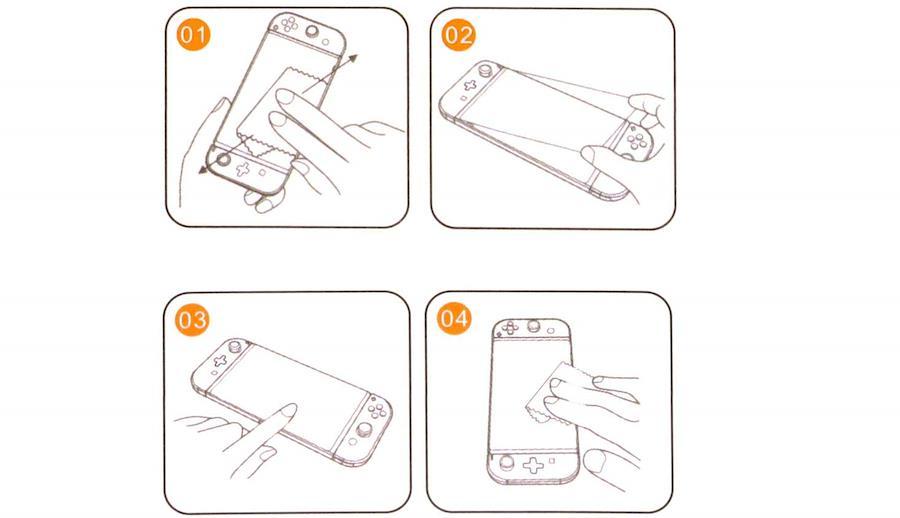 01

02

03

04