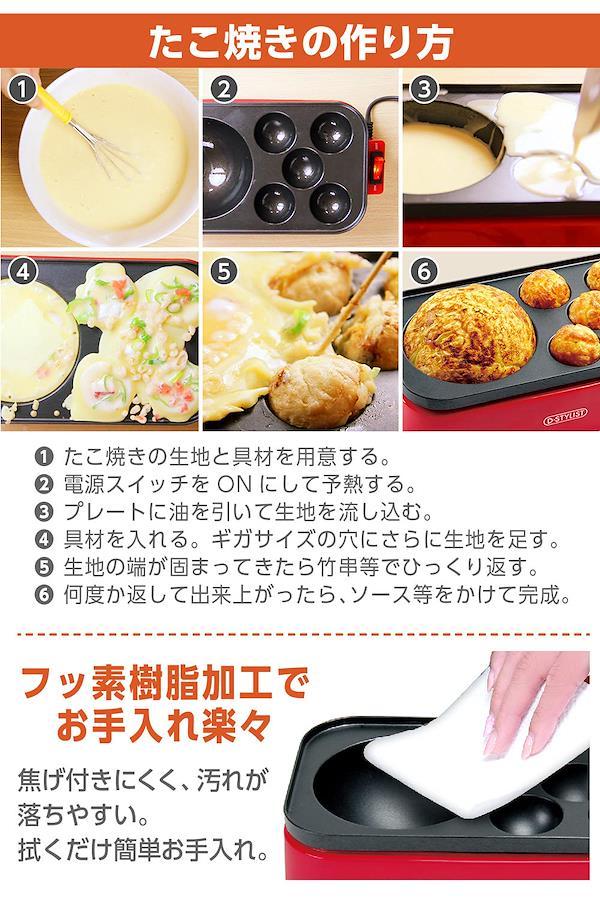 たこ焼きの作り方

1
2
3
4
5
6

D-STYLIST

❶ たこ焼きの生地と具材を用意する。
❷ 電源スイッチを ON にして予熱する。
❸ プレートに油を引いて生地を流し込む。
❹ 具材を入れる。ギガサイズの穴にさらに生地を足す。
❺ 生地の端が固まってきたら竹串等でひっくり返す。
❻ 何度か返して出来上がったら、ソース等をかけて完成。

フッ素樹脂加工で
お手入れ楽々

焦げ付きにくく、汚れが落ちやすい。
拭くだけ簡単お手入れ。