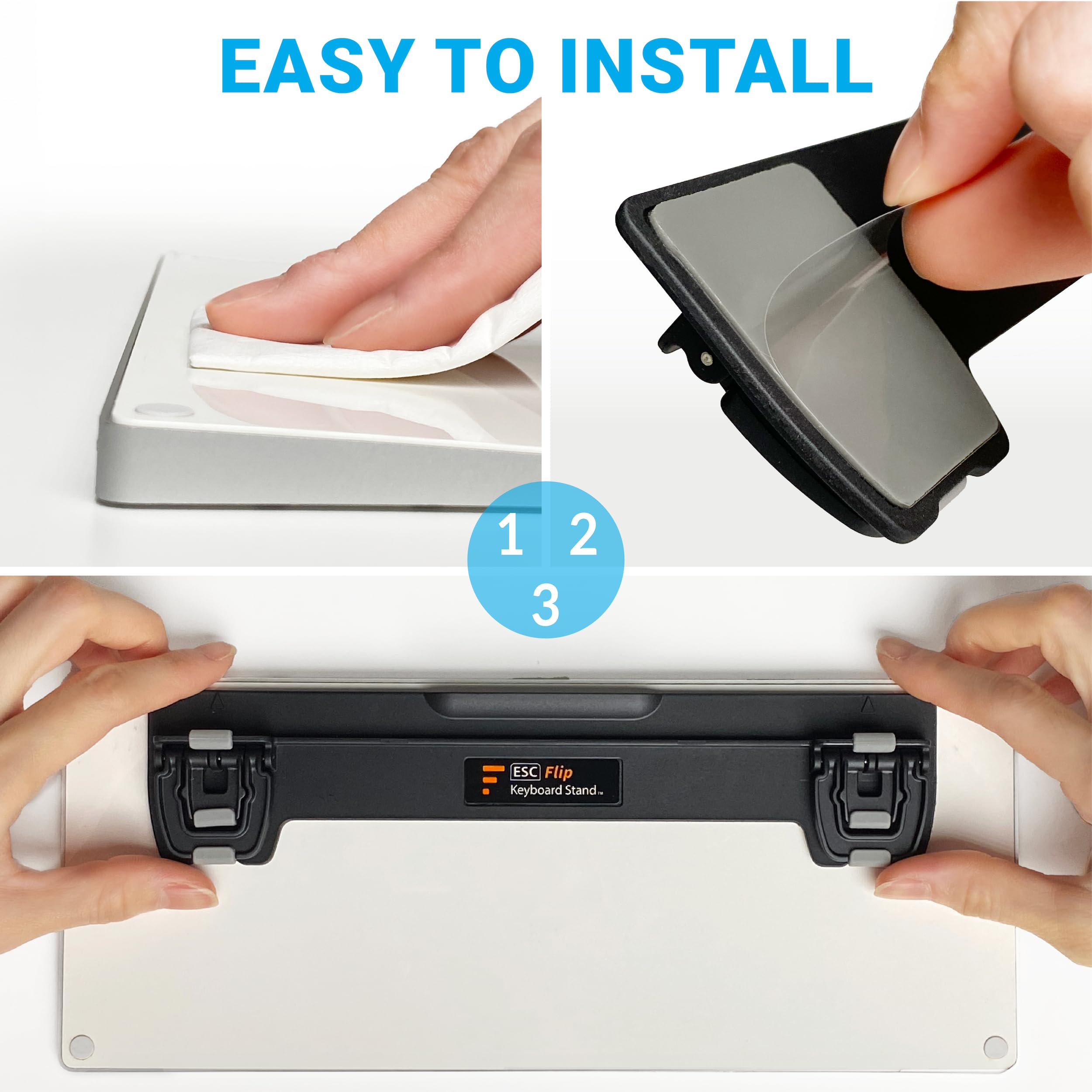 EASY TO INSTALL

1 2
3

ESC Flip
Keyboard Stand™