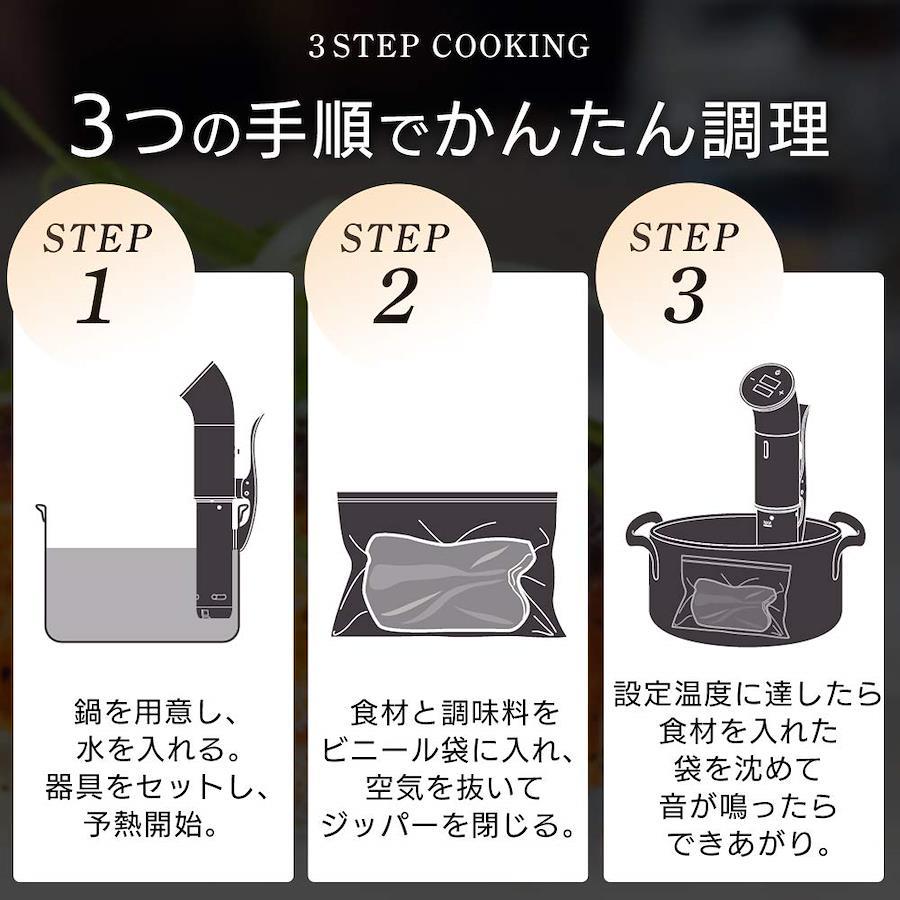 3 STEP COOKING

3つの手順でかんたん調理

STEP 1

鍋を用意し、水を入れる。器具をセットし、予熱開始。

STEP 2

食材と調味料をビニール袋に入れ、空気を抜いてジッパーを閉じる。

STEP 3

設定温度に達したら食材を入れた袋を沈めて音が鳴ったらできあがり。