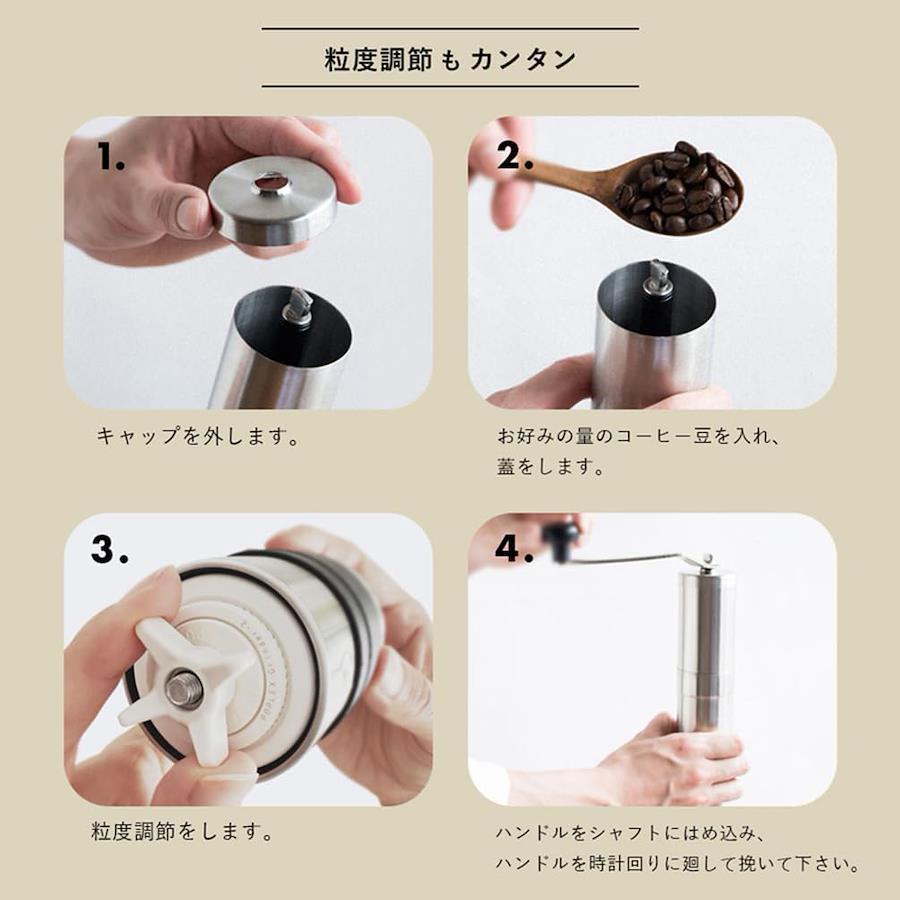 粒度調節もカンタン

1.

キャップを外します。

2.

お好みの量のコーヒー豆を入れ、蓋をします。

3.

粒度調節をします。

4.

ハンドルをシャフトにはめ込み、ハンドルを時計回りに廻して挽いて下さい。