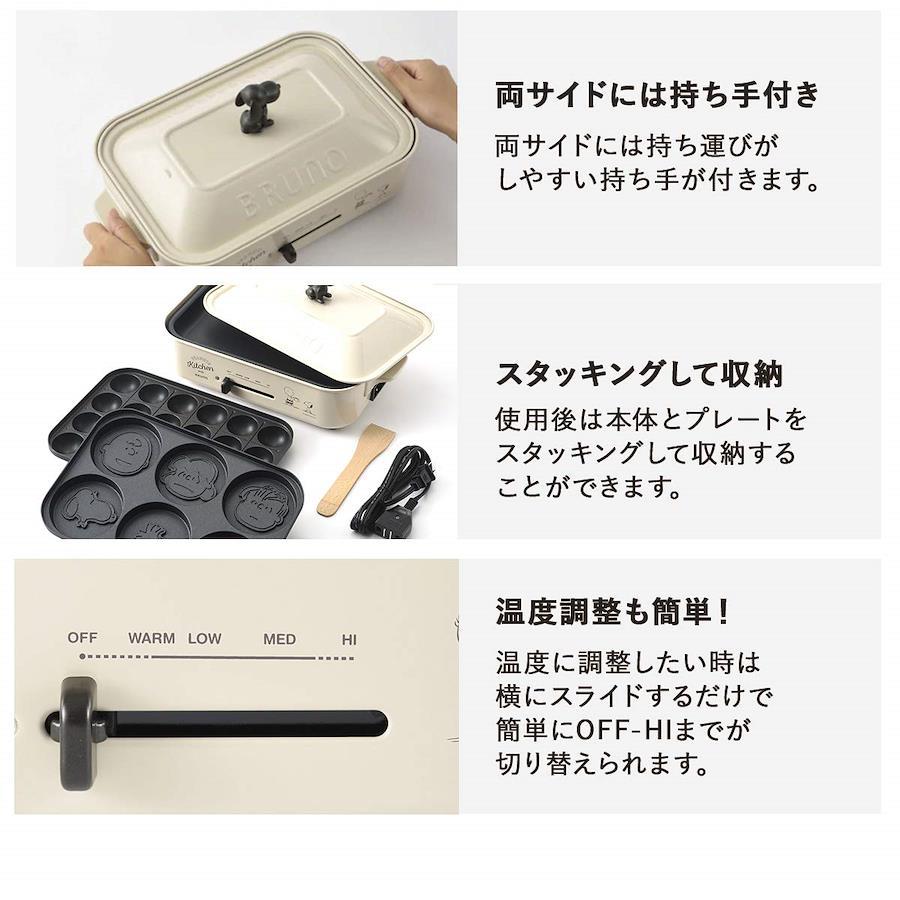 BRUNO

両サイドには持ち手付き

両サイドには持ち運びがしやすい持ち手が付きます。

Kitchen

スタッキングして収納

使用後は本体とプレートをスタッキングして収納することができます。

OFF WARM LOW MED HI

温度調整も簡単！

温度に調整したい時は横にスライドするだけで簡単にOFF-HIまでが切り替えられます。