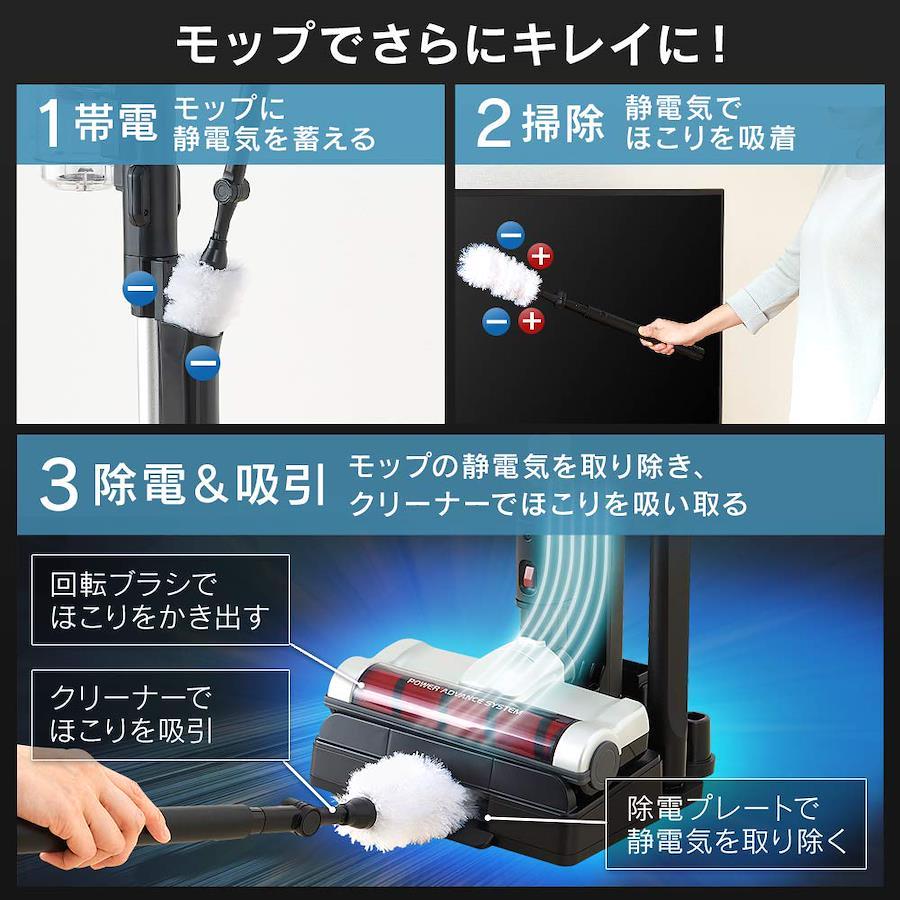 モップでさらにキレイに！

1 帯電 モップに静電気を蓄える

2 掃除 静電気でほこりを吸着

3 除電＆吸引 モップの静電気を取り除き、クリーナーでほこりを吸い取る

回転ブラシでほこりをかき出す

クリーナーでほこりを吸引

POWER ADVANCE SYSTEM

除電プレートで静電気を取り除く