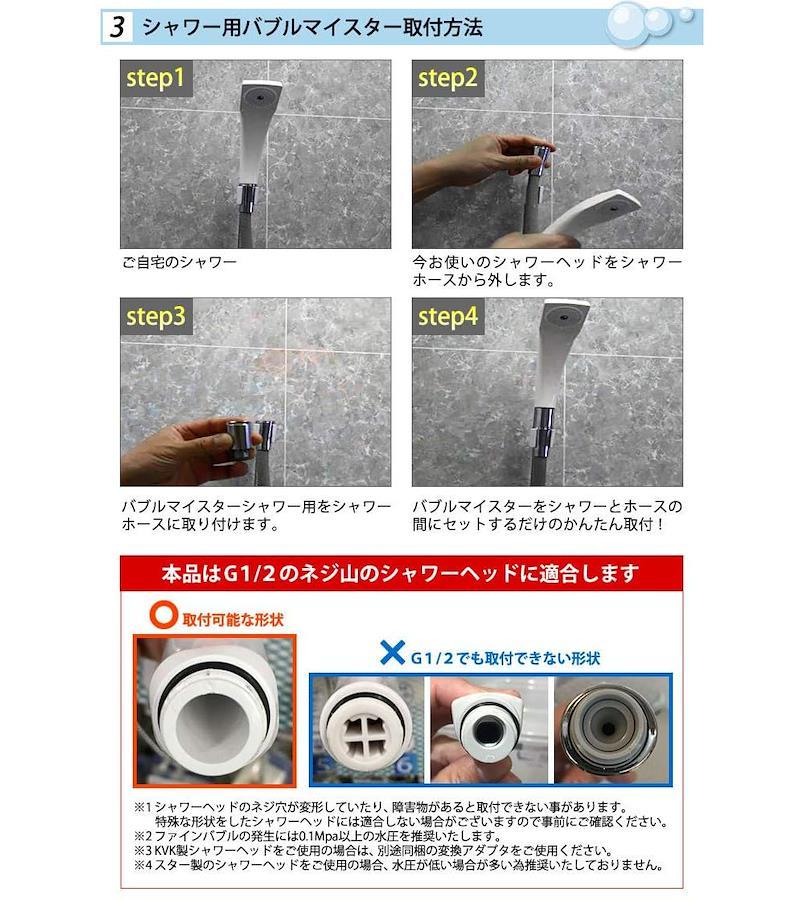 3 シャワー用バブルマイスター取付方法

step1

ご自宅のシャワー

step2

今お使いのシャワーヘッドをシャワーホースから外します。

step3

バブルマイスターシャワー用をシャワーホースに取り付けます。

step4

バブルマイスターをシャワーとホースの間にセットするだけのかんたん取付！

本品はG1/2のネジ山のシャワーヘッドに適合します

○ 取付可能な形状

× G1/2でも取付できない形状

※1 シャワーヘッドのネジ穴が変形していたり、障害物があると取付できない事があります。
特殊な形状をしたシャワーヘッドには適合しない場合がございますので事前にご確認ください。
※2 ファインバブルの発生には0.1Mpa以上の水圧を推奨いたします。
※3 KVK製シャワーヘッドをご使用の場合は、別途同梱の変換アダプタをご使用ください。
※4 スター製のシャワーヘッドをご使用の場合、水圧が低い場合が多い為推奨いたしておりません。