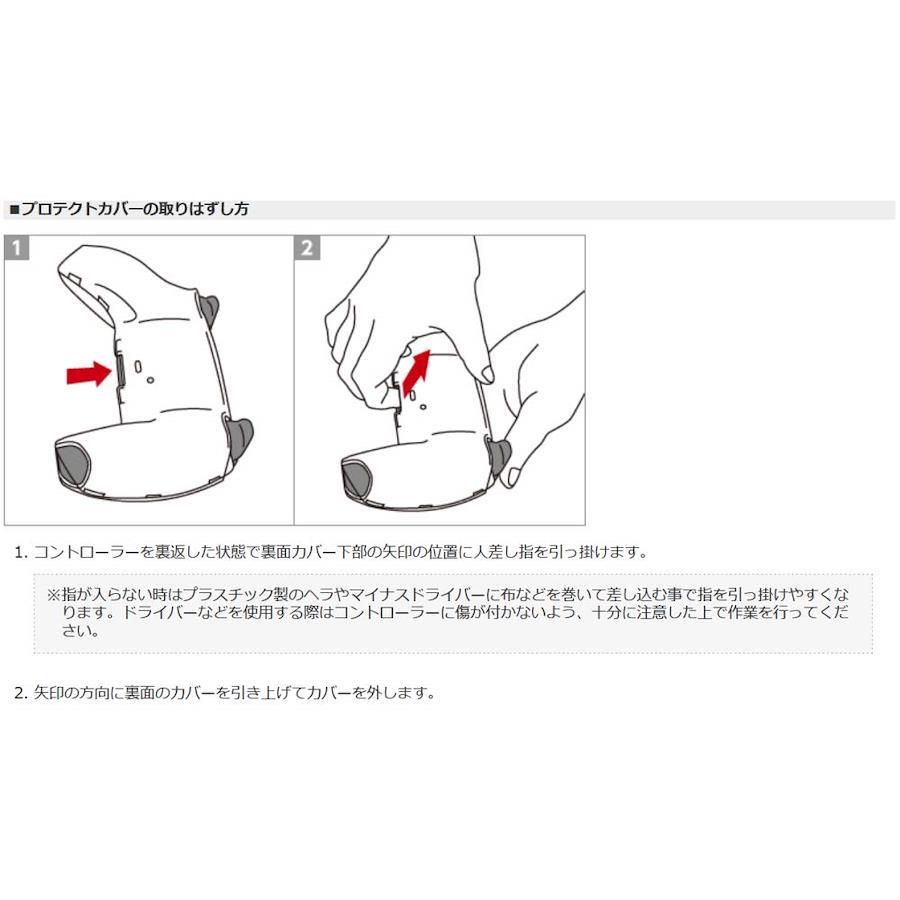 ■プロテクトカバーの取りはずし方

1

2

1. コントローラーを裏返した状態で裏面カバー下部の矢印の位置に人差し指を引っ掛けます。

※指が入らない時はプラスチック製のヘラやマイナスドライバーに布などを巻いて差し込む事で指を引っ掛けやすくなります。ドライバーなどを使用する際はコントローラーに傷が付かないよう、十分に注意した上で作業を行ってください。

2. 矢印の方向に裏面のカバーを引き上げてカバーを外します。