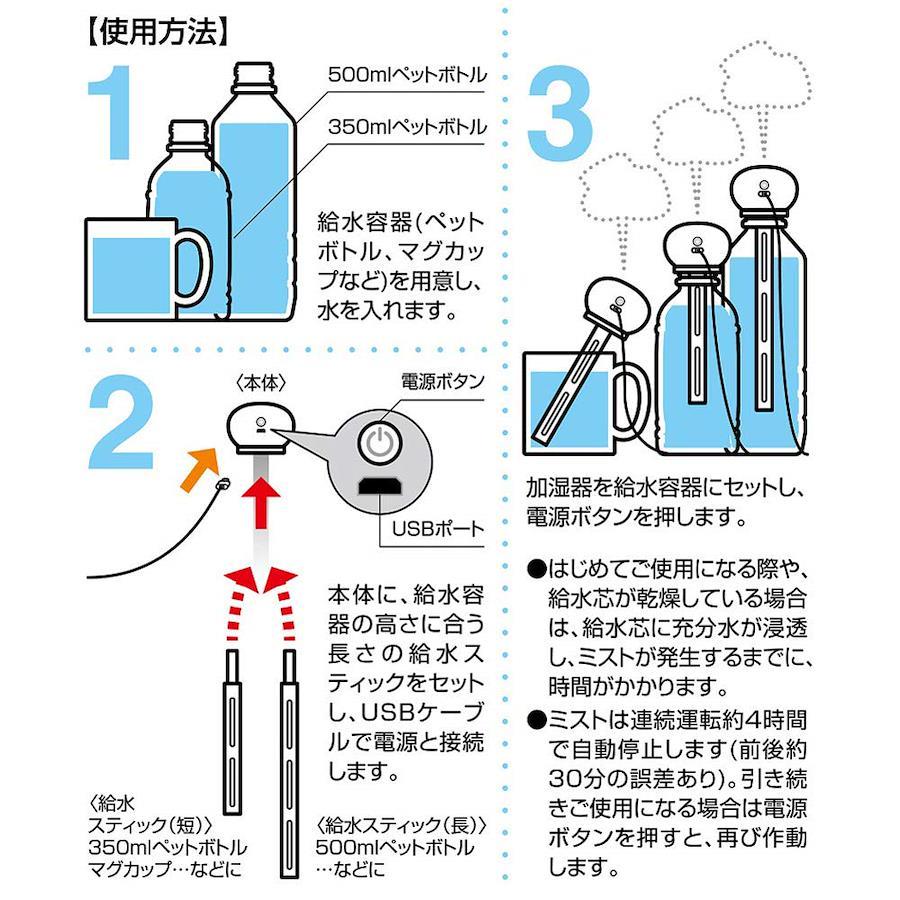 【使用方法】

1

500mlペットボトル

350mlペットボトル

給水容器(ペットボトル、マグカップなど)を用意し、水を入れます。

2

〈本体〉

電源ボタン

USBポート

本体に、給水容器の高さに合う長さの給水スティックをセットし、USBケーブルで電源と接続します。

〈給水スティック(短)〉
350mlペットボトル
マグカップ…などに

〈給水スティック(長)〉
500mlペットボトル
…などに

3

加湿器を給水容器にセットし、電源ボタンを押します。

●はじめてご使用になる際や、給水芯が乾燥している場合は、給水芯に充分水が浸透し、ミストが発生するまでに、時間がかかります。

●ミストは連続運転約4時間で自動停止します(前後約30分の誤差あり)。引き続きご使用になる場合は電源ボタンを押すと、再び作動します。