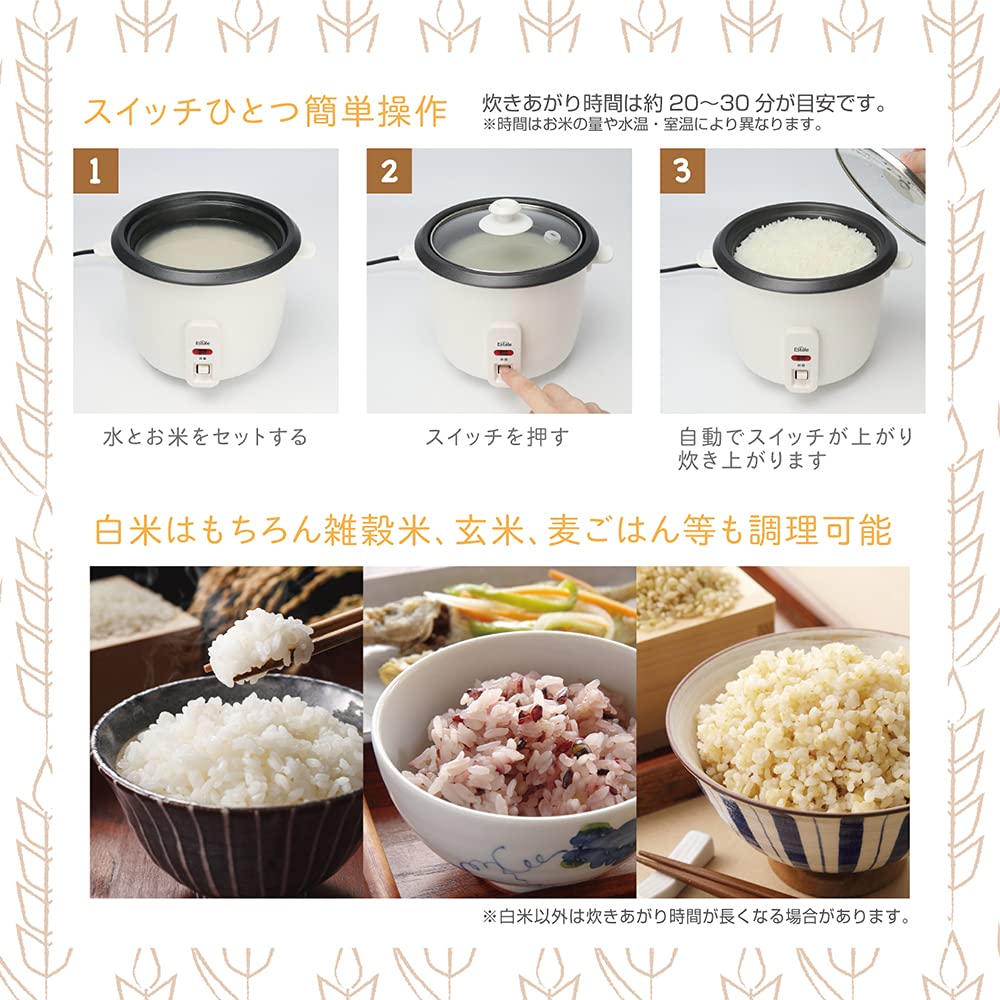 スイッチひとつ簡単操作

炊きあがり時間は約 20〜30 分が目安です。
※時間はお米の量や水温・室温により異なります。

1

水とお米をセットする

2

スイッチを押す

3

自動でスイッチが上がり炊き上がります

白米はもちろん雑穀米、玄米、麦ごはん等も調理可能

※白米以外は炊きあがり時間が長くなる場合があります。