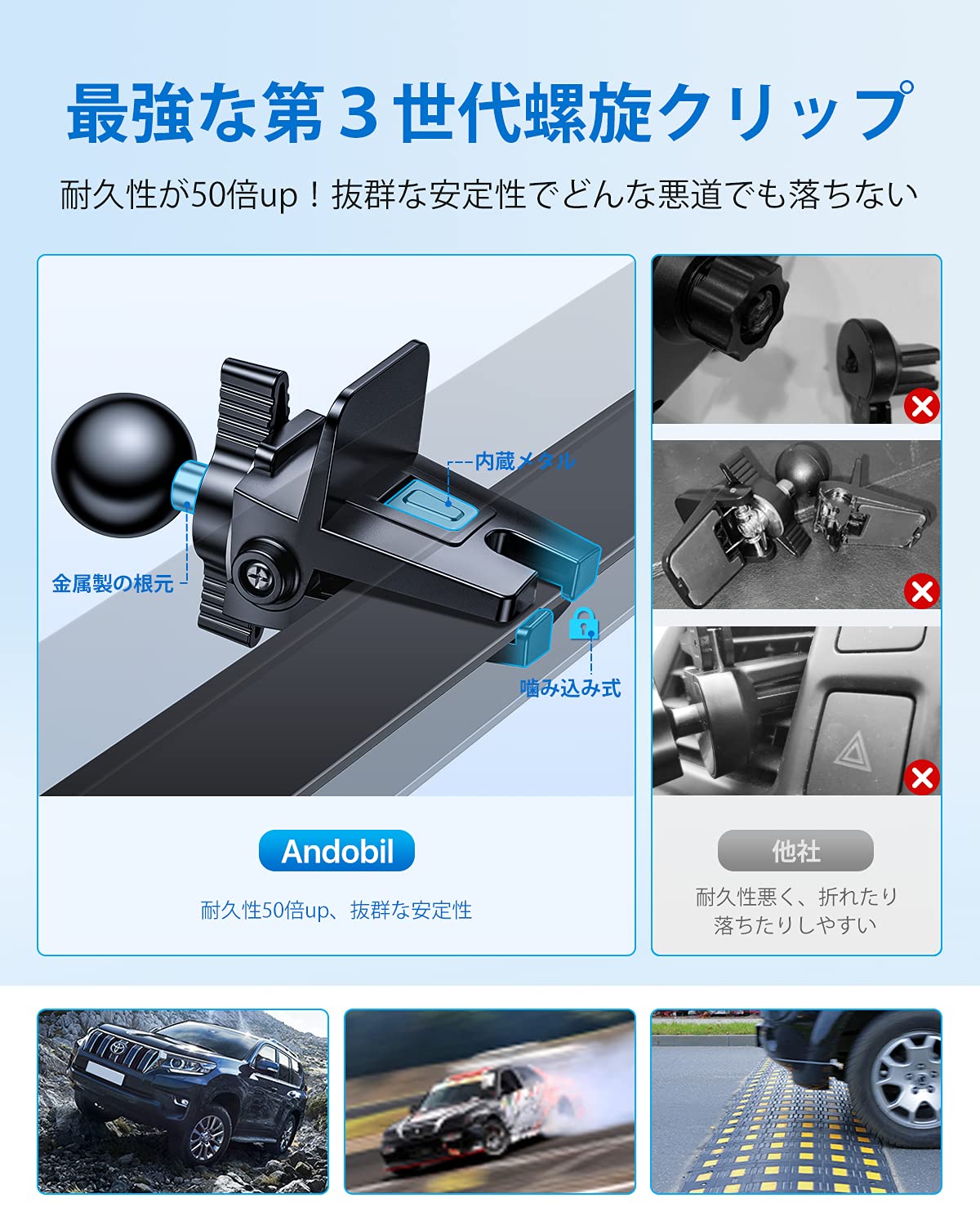 最強な第３世代螺旋クリップ

耐久性が50倍up！抜群な安定性でどんな悪道でも落ちない

内蔵メタル

金属製の根元

噛み込み式

Andobil

耐久性50倍up、抜群な安定性

他社

耐久性悪く、折れたり落ちたりしやすい