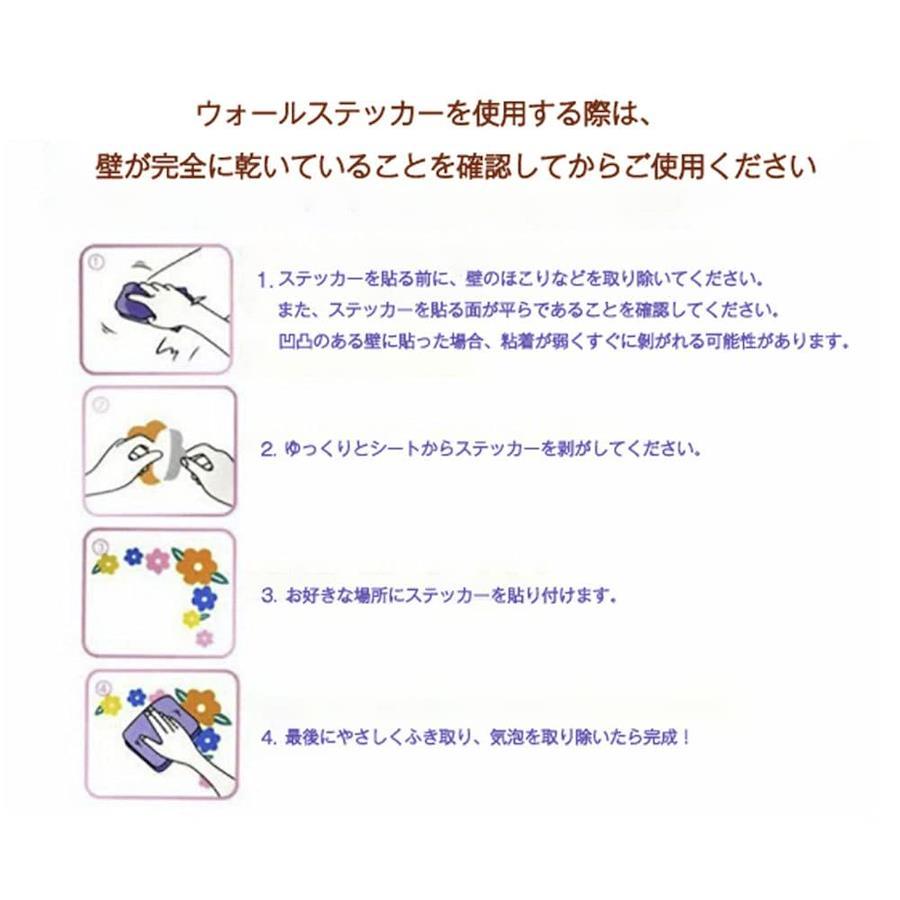 ウォールステッカーを使用する際は、
壁が完全に乾いていることを確認してからご使用ください

①

1. ステッカーを貼る前に、壁のほこりなどを取り除いてください。
また、ステッカーを貼る面が平らであることを確認してください。
凹凸のある壁に貼った場合、粘着が弱くすぐに剥がれる可能性があります。

②

2. ゆっくりとシートからステッカーを剥がしてください。

③

3. お好きな場所にステッカーを貼り付けます。

④

4. 最後にやさしくふき取り、気泡を取り除いたら完成！