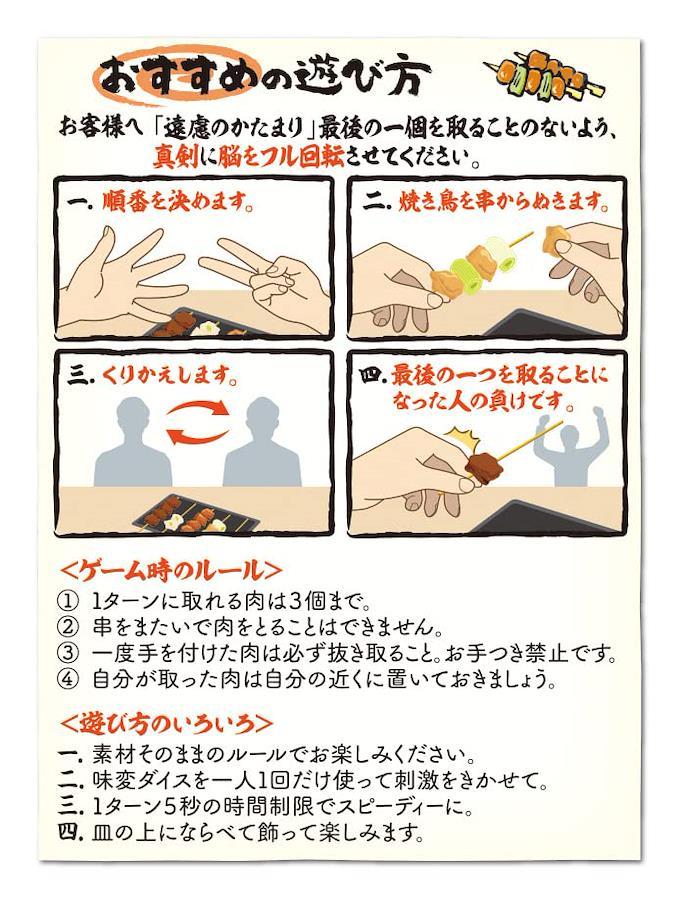 おすすめの遊び方

お客様へ「遠慮のかたまり」最後の一個を取ることのないよう、真剣に脳をフル回転させてください。

一. 順番を決めます。

二. 焼き鳥を串からぬきます。

三. くりかえします。

四. 最後の一つを取ることになった人の負けです。

＜ゲーム時のルール＞
① 1ターンに取れる肉は3個まで。
② 串をまたいで肉をとることはできません。
③ 一度手を付けた肉は必ず抜き取ること。お手つき禁止です。
④ 自分が取った肉は自分の近くに置いておきましょう。

＜遊び方のいろいろ＞
一. 素材そのままのルールでお楽しみください。
二. 味変ダイスを一人1回だけ使って刺激をきかせて。
三. 1ターン5秒の時間制限でスピーディーに。
四. 皿の上にならべて飾って楽しみます。