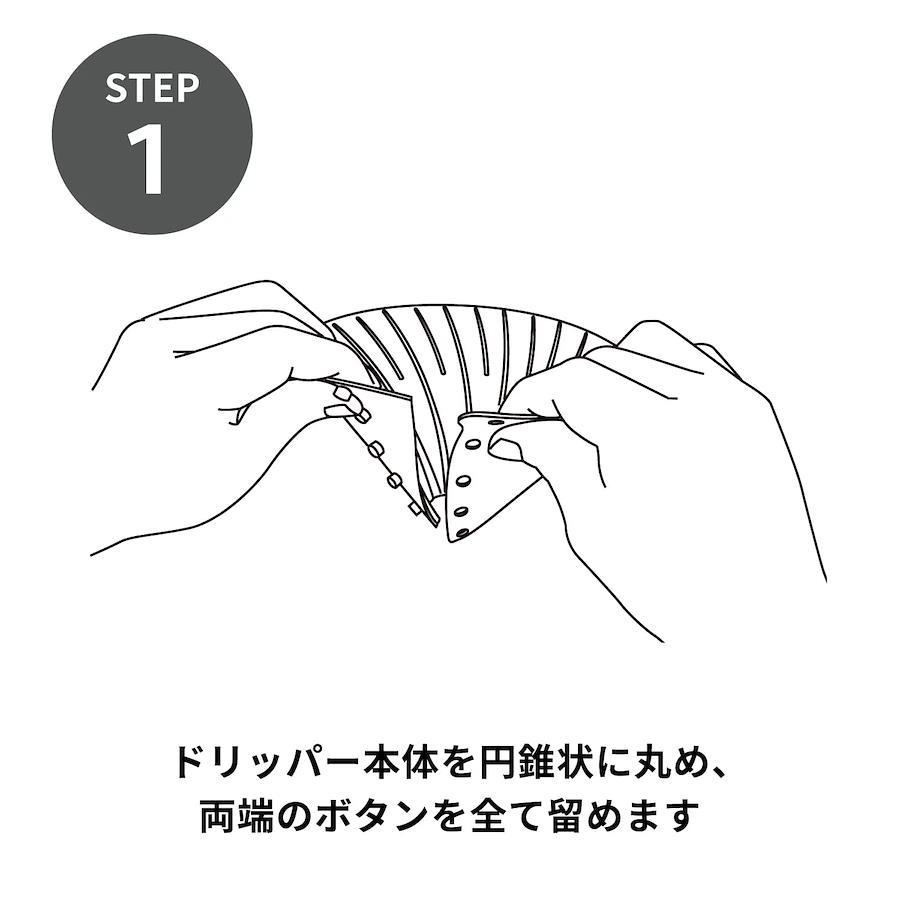 STEP
1

ドリッパー本体を円錐状に丸め、
両端のボタンを全て留めます