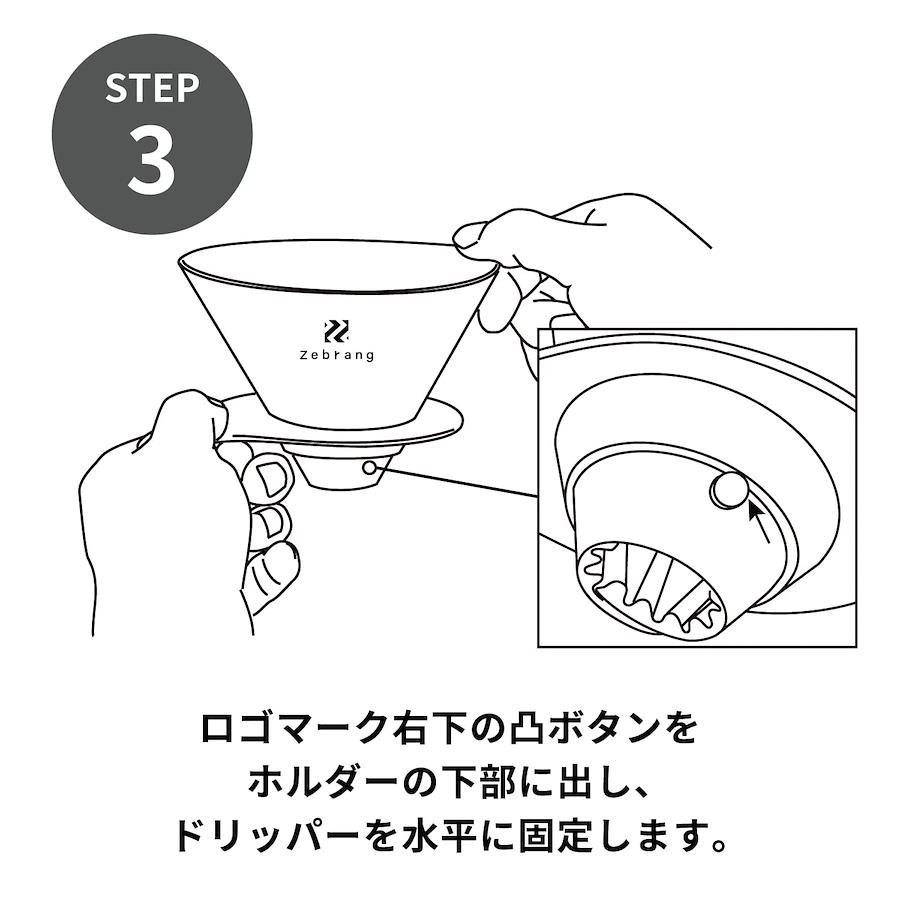 STEP
3

Zebrang

ロゴマーク右下の凸ボタンを
ホルダーの下部に出し、
ドリッパーを水平に固定します。