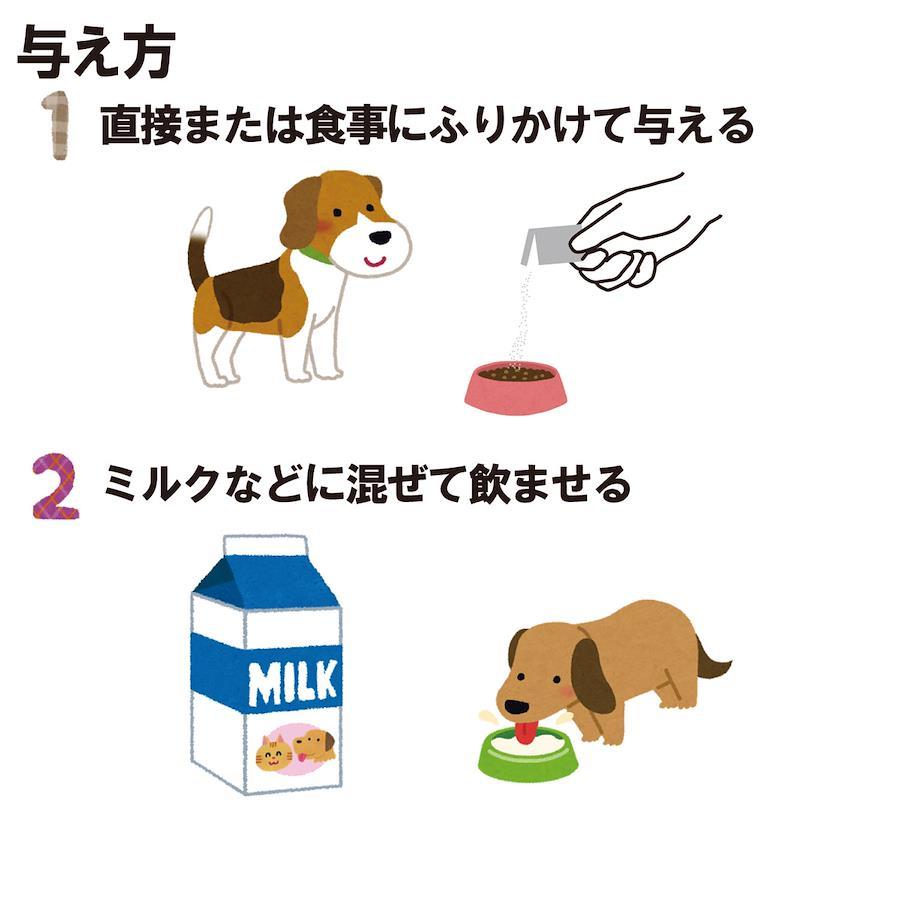 与え方

1 直接または食事にふりかけて与える

2 ミルクなどに混ぜて飲ませる

MILK