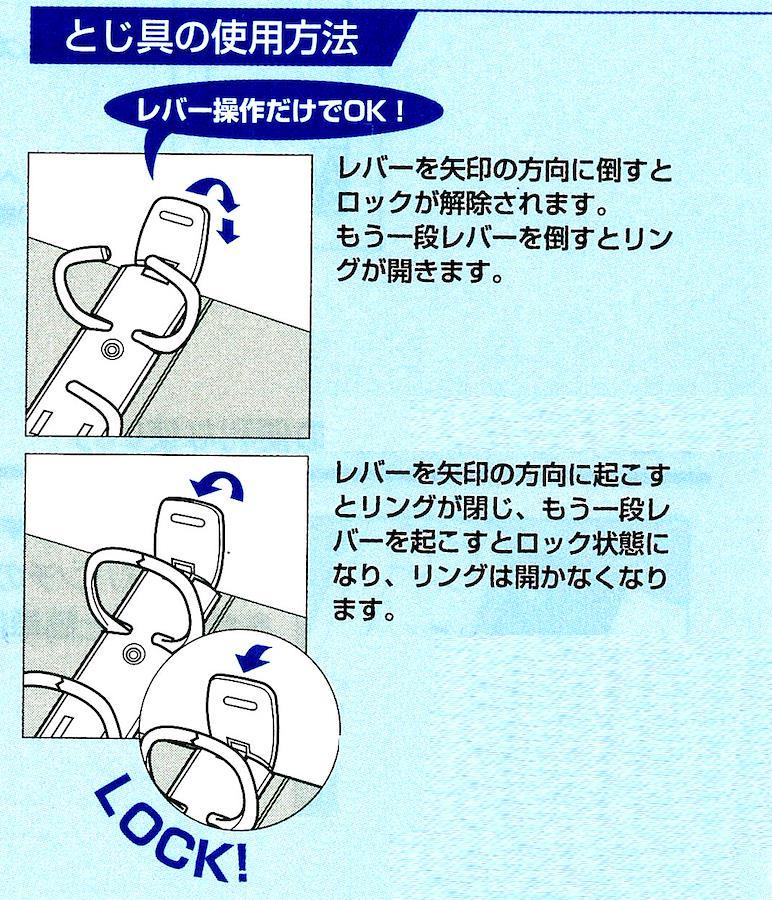 とじ具の使用方法

レバー操作だけでOK！

レバーを矢印の方向に倒すとロックが解除されます。
もう一段レバーを倒すとリングが開きます。

レバーを矢印の方向に起こすとリングが閉じ、もう一段レバーを起こすとロック状態になり、リングは開かなくなります。

LOCK!