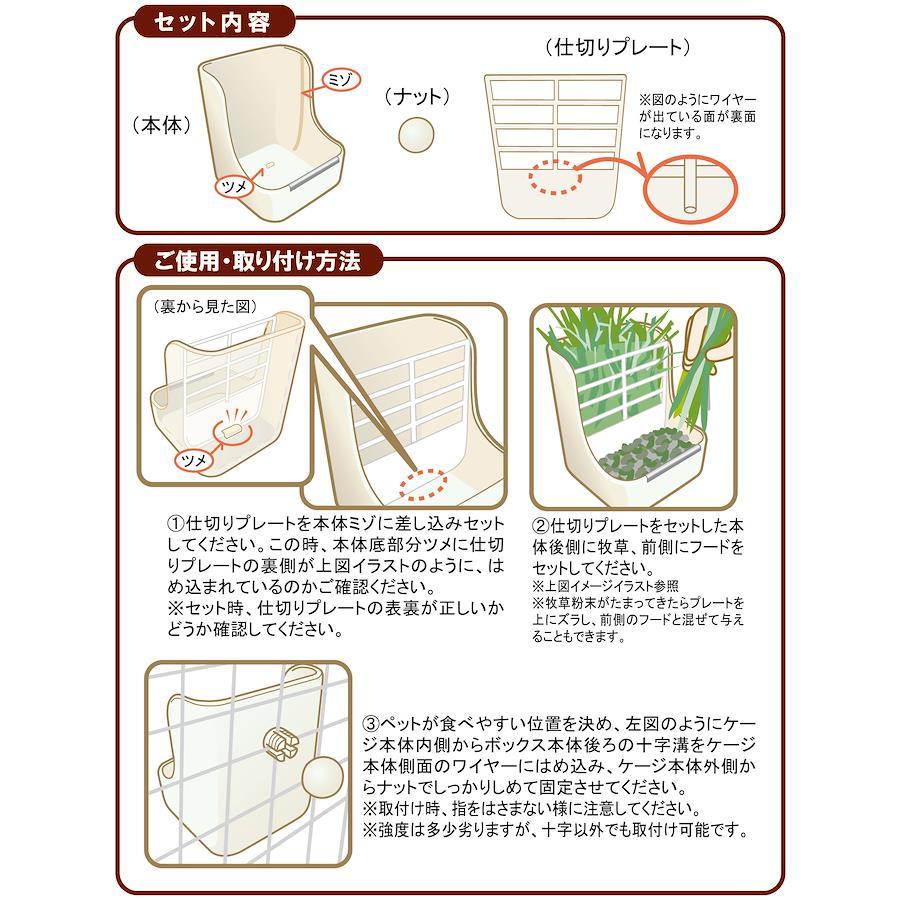 セット内容

（本体）

ミゾ

ツメ

（ナット）

（仕切りプレート）

※図のようにワイヤーが出ている面が裏面になります。

ご使用・取り付け方法

（裏から見た図）

ツメ

①仕切りプレートを本体ミゾに差し込みセットしてください。この時、本体底部分ツメに仕切りプレートの裏側が上図イラストのように、はめ込まれているのかご確認ください。
※セット時、仕切りプレートの表裏が正しいかどうか確認してください。

②仕切りプレートをセットした本体後側に牧草、前側にフードをセットしてください。
※上図イメージイラスト参照
※牧草粉末がたまってきたらプレートを上にズラし、前側のフードと混ぜて与えることもできます。

③ペットが食べやすい位置を決め、左図のようにケージ本体内側からボックス本体後ろの十字溝をケージ本体側面のワイヤーにはめ込み、ケージ本体外側からナットでしっかりしめて固定させてください。
※取付け時、指をはさまない様に注意してください。
※強度は多少劣りますが、十字以外でも取付け可能です。