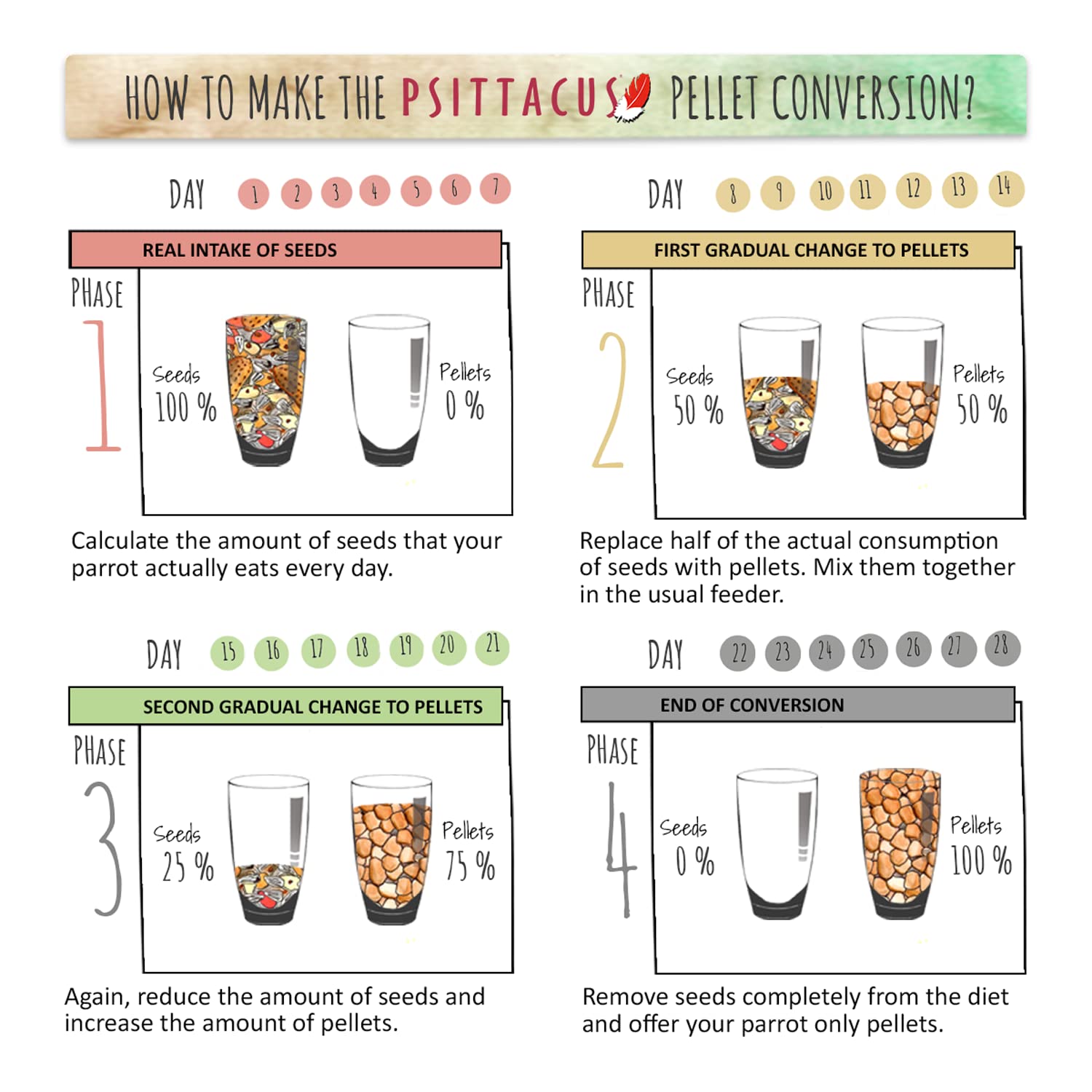 HOW TO MAKE THE PSITTACUS PELLET CONVERSION?

DAY 1 2 3 4 5 6 7

REAL INTAKE OF SEEDS

PHASE 1

Seeds 100 %

Pellets 0 %

Calculate the amount of seeds that your parrot actually eats every day.

DAY 8 9 10 11 12 13 14

FIRST GRADUAL CHANGE TO PELLETS

PHASE 2

Seeds 50 %

Pellets 50 %

Replace half of the actual consumption of seeds with pellets. Mix them together in the usual feeder.

DAY 15 16 17 18 19 20 21

SECOND GRADUAL CHANGE TO PELLETS

PHASE 3

Seeds 25 %

Pellets 75 %

Again, reduce the amount of seeds and increase the amount of pellets.

DAY 22 23 24 25 26 27 28

END OF CONVERSION

PHASE 4

Seeds 0 %

Pellets 100 %

Remove seeds completely from the diet and offer your parrot only pellets.